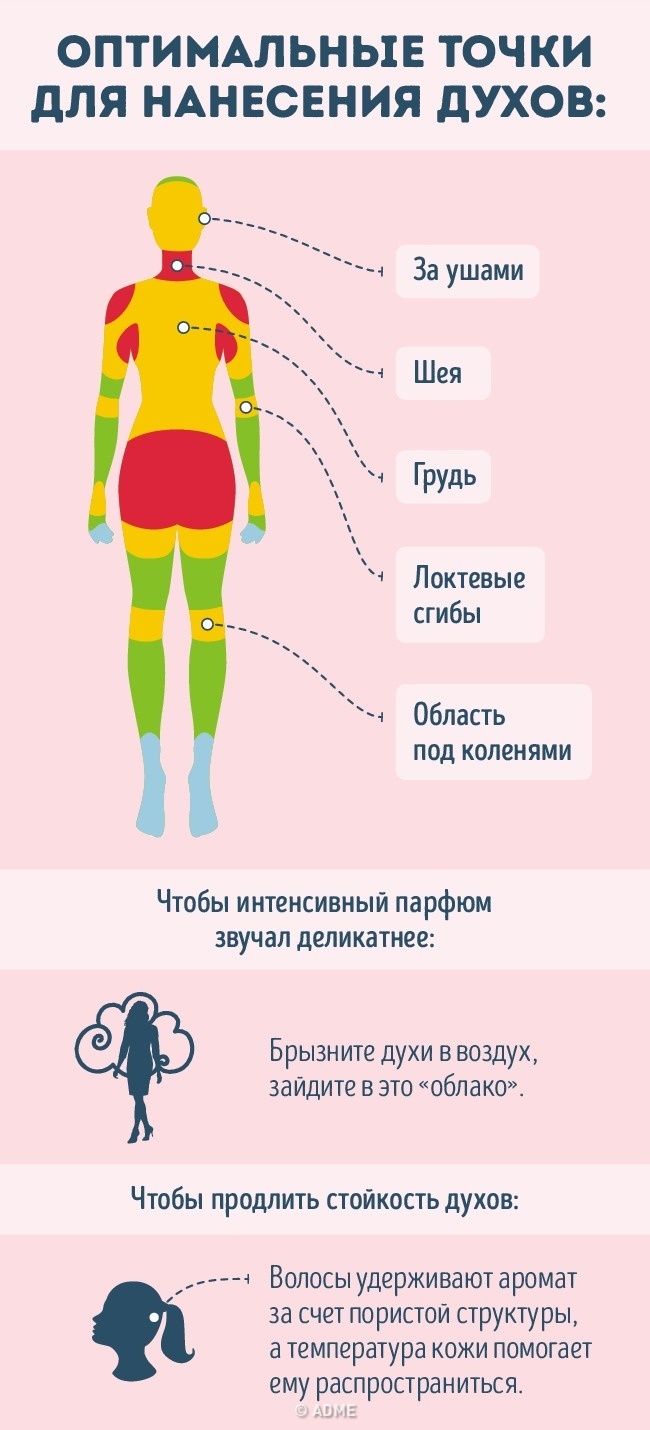 ОПТИМАЛЬНЫЕ ТОЧКИ ДЛЯ НАНЕСЕНИЯ ДУХОВ:

За ушами

Шея

Грудь

Локтевые сгибы

Область под коленями

Чтобы интенсивный парфюм звучал деликатнее:

Брызните духи в воздух, зайдите в это «облако».

Чтобы продлить стойкость духов:

Волосы удерживают аромат за счет пористой структуры, а температура кожи помогает ему распространиться.

© ADME