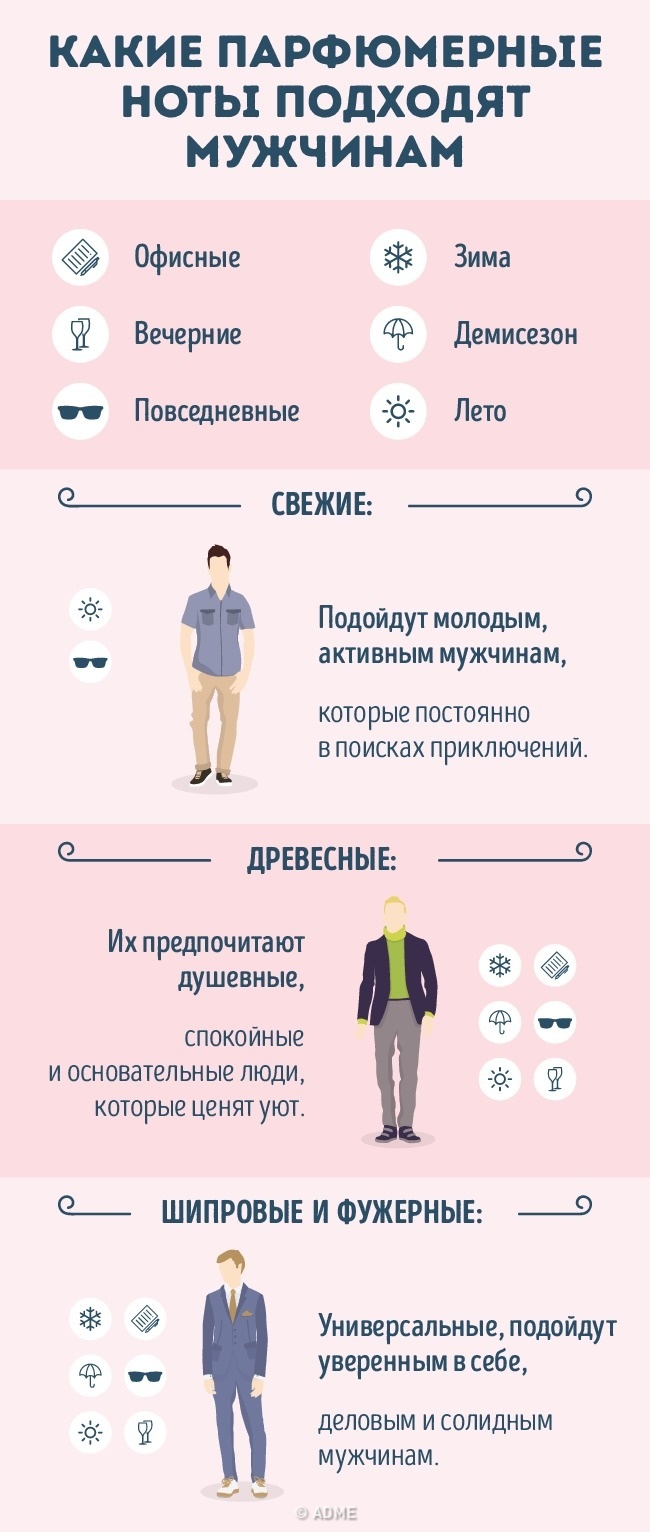 КАКИЕ ПАРФЮМЕРНЫЕ НОТЫ ПОДХОДЯТ МУЖЧИНАМ

Офисные

Вечерние

Повседневные

Зима

Демисезон

Лето

СВЕЖИЕ:

Подойдут молодым, активным мужчинам,

которые постоянно в поисках приключений.

ДРЕВЕСНЫЕ:

Их предпочитают душевные,

спокойные и основательные люди, которые ценят уют.

ШИПРОВЫЕ И ФУЖЕРНЫЕ:

Универсальные, подойдут уверенным в себе,

деловым и солидным мужчинам.

© ADME