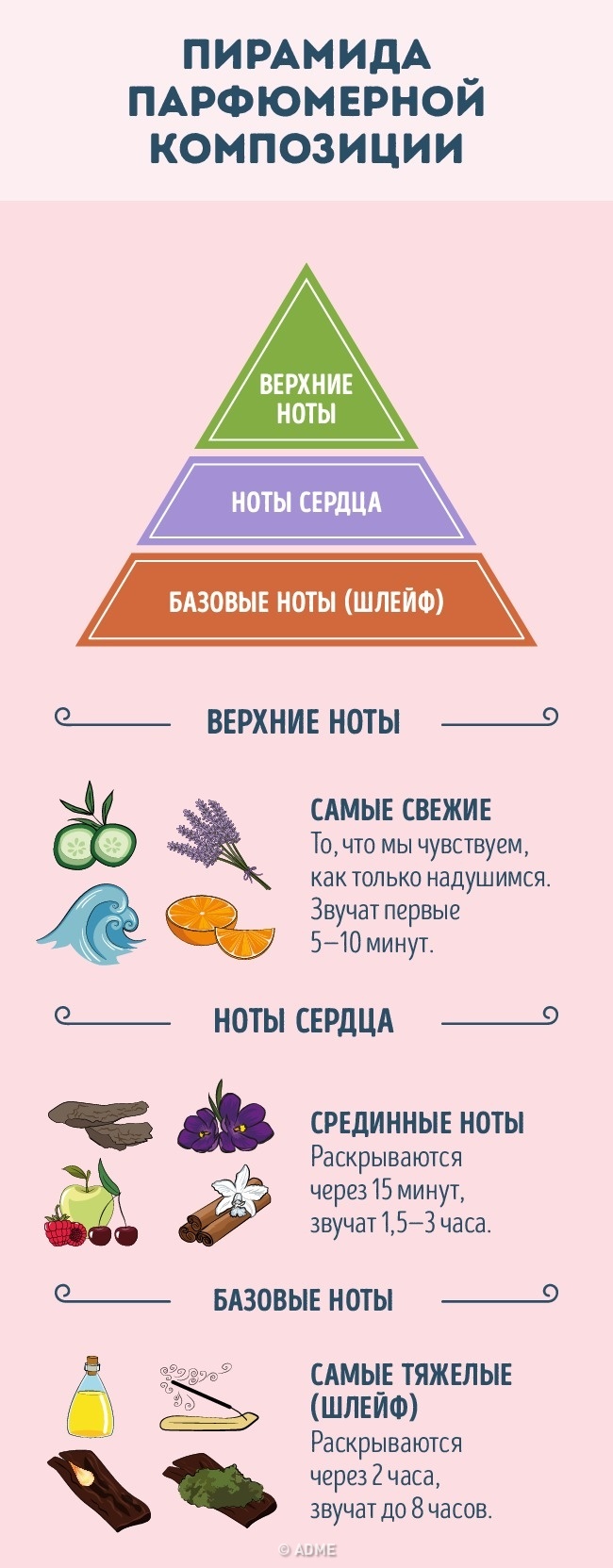 ПИРАМИДА ПАРФЮМЕРНОЙ КОМПОЗИЦИИ

ВЕРХНИЕ НОТЫ

НОТЫ СЕРДЦА

БАЗОВЫЕ НОТЫ (ШЛЕЙФ)

ВЕРХНИЕ НОТЫ

САМЫЕ СВЕЖИЕ
То, что мы чувствуем, как только надушимся. Звучат первые 5–10 минут.

НОТЫ СЕРДЦА

СРЕДИННЫЕ НОТЫ
Раскрываются через 15 минут, звучат 1,5–3 часа.

БАЗОВЫЕ НОТЫ

САМЫЕ ТЯЖЕЛЫЕ (ШЛЕЙФ)
Раскрываются через 2 часа, звучат до 8 часов.

© ADME