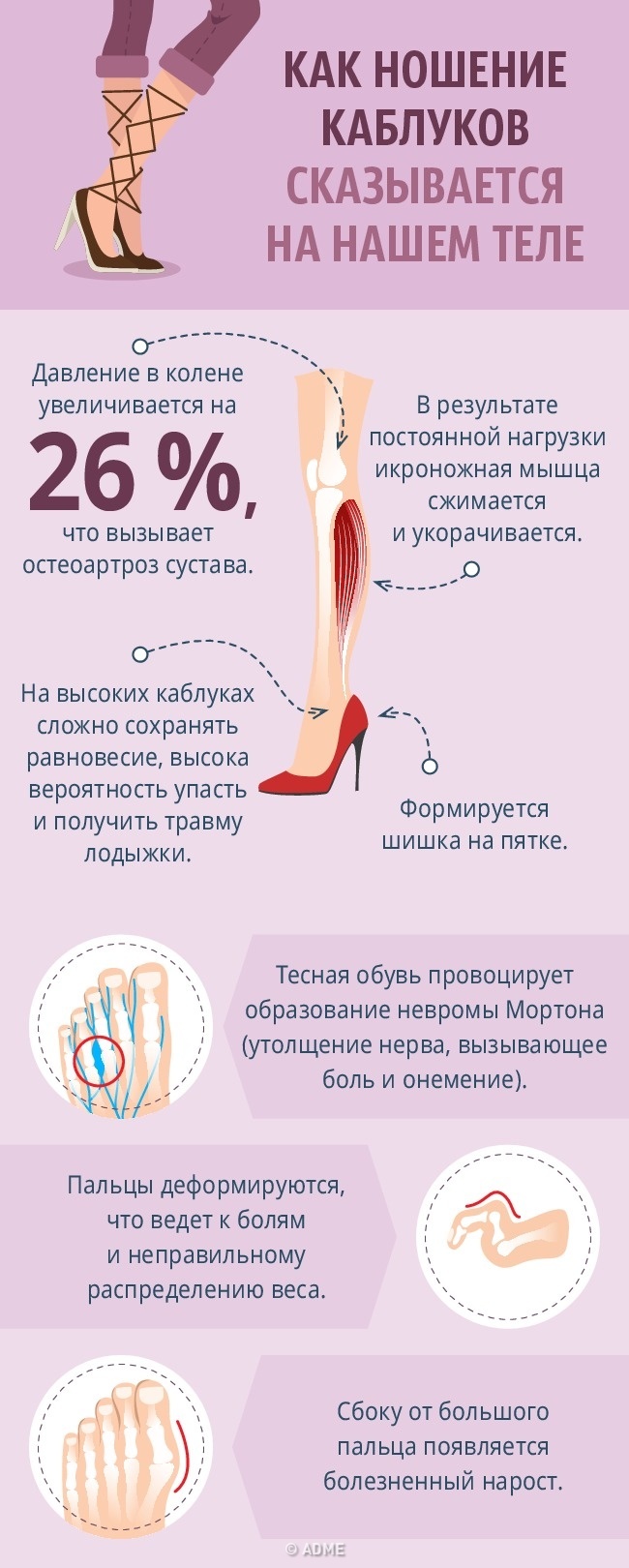 КАК НОШЕНИЕ КАБЛУКОВ СКАЗЫВАЕТСЯ НА НАШЕМ ТЕЛЕ

Давление в колене увеличивается на

26 %,

что вызывает остеоартроз сустава.

В результате постоянной нагрузки икроножная мышца сжимается и укорачивается.

На высоких каблуках сложно сохранять равновесие, высока вероятность упасть и получить травму лодыжки.

Формируется шишка на пятке.

Тесная обувь провоцирует образование невромы Мортона (утолщение нерва, вызывающее боль и онемение).

Пальцы деформируются, что ведет к болям и неправильному распределению веса.

Сбоку от большого пальца появляется болезненный нарост.

© ADME