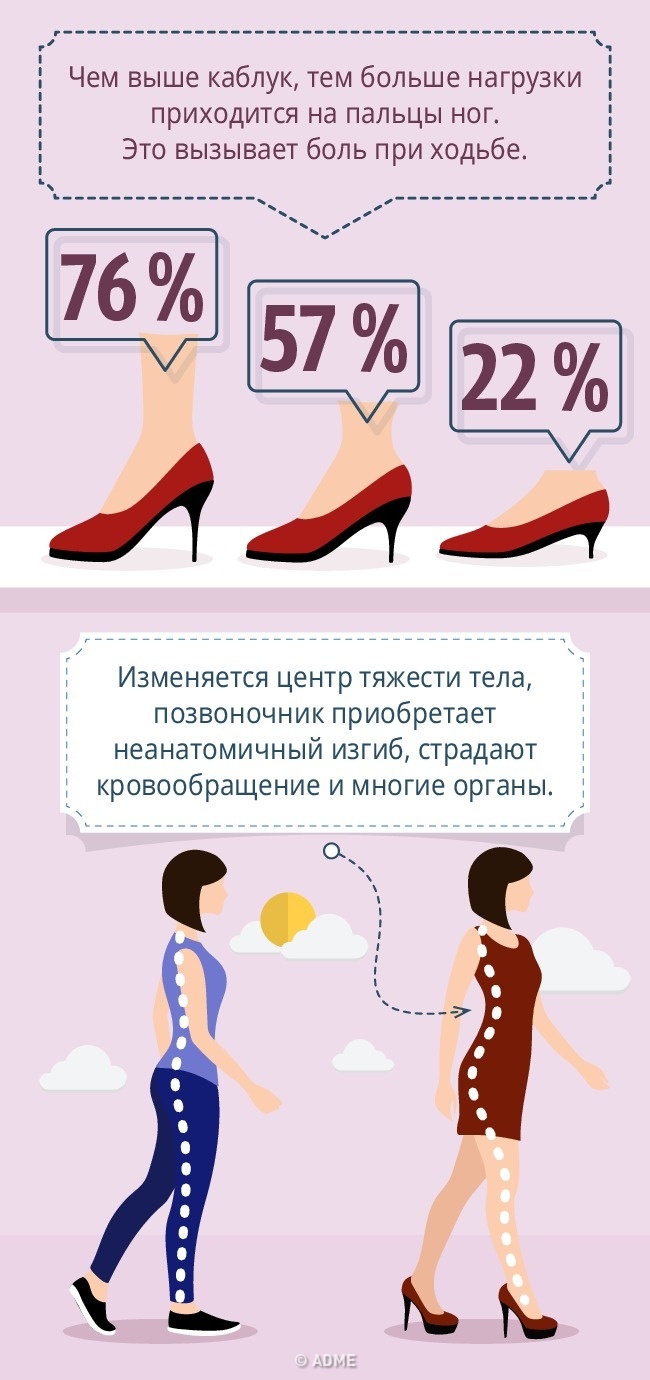 Чем выше каблук, тем больше нагрузки приходится на пальцы ног. Это вызывает боль при ходьбе.

76 %

57 %

22 %

Изменяется центр тяжести тела, позвоночник приобретает неанатомичный изгиб, страдают кровообращение и многие органы.

© ADME