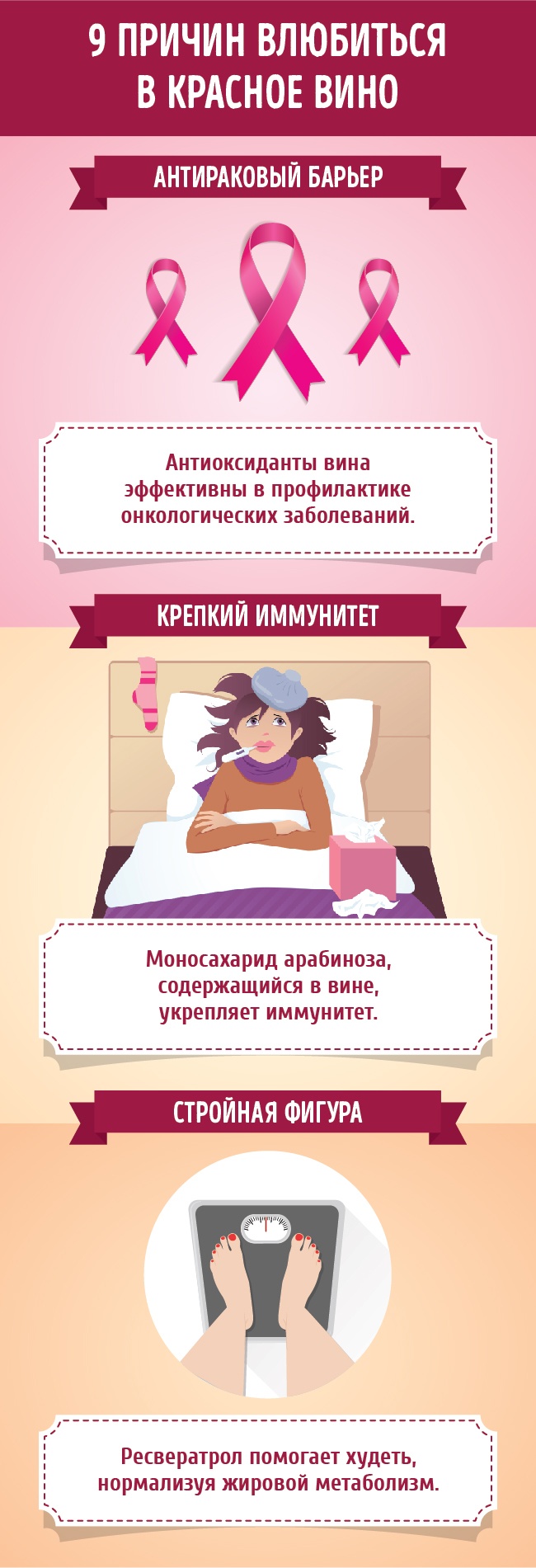 9 ПРИЧИН ВЛЮБИТЬСЯ В КРАСНОЕ ВИНО

АНТИРАКОВЫЙ БАРЬЕР

Антиоксиданты вина эффективны в профилактике онкологических заболеваний.

КРЕПКИЙ ИММУНИТЕТ

Моносахарид арабиноза, содержащийся в вине, укрепляет иммунитет.

СТРОЙНАЯ ФИГУРА

Ресвератрол помогает худеть, нормализуя жировой метаболизм.