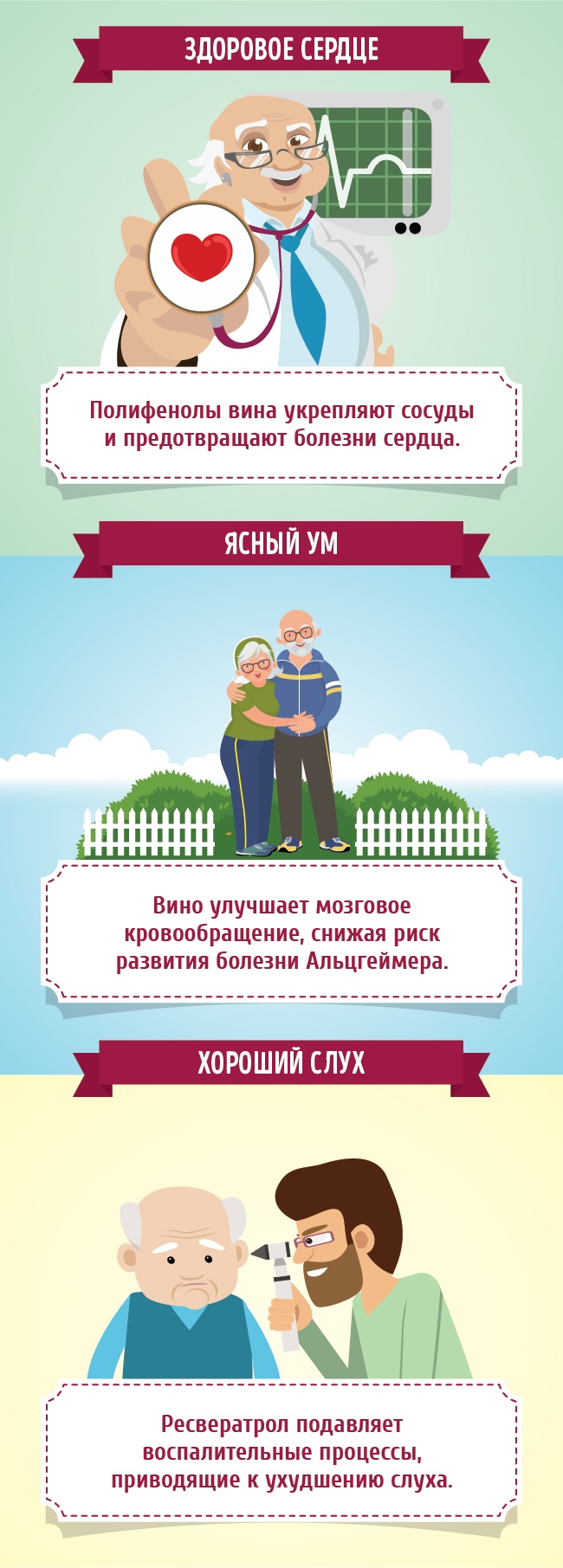 ЗДОРОВОЕ СЕРДЦЕ

Полифенолы вина укрепляют сосуды и предотвращают болезни сердца.

ЯСНЫЙ УМ

Вино улучшает мозговое кровообращение, снижая риск развития болезни Альцгеймера.

ХОРОШИЙ СЛУХ

Ресвератрол подавляет воспалительные процессы, приводящие к ухудшению слуха.