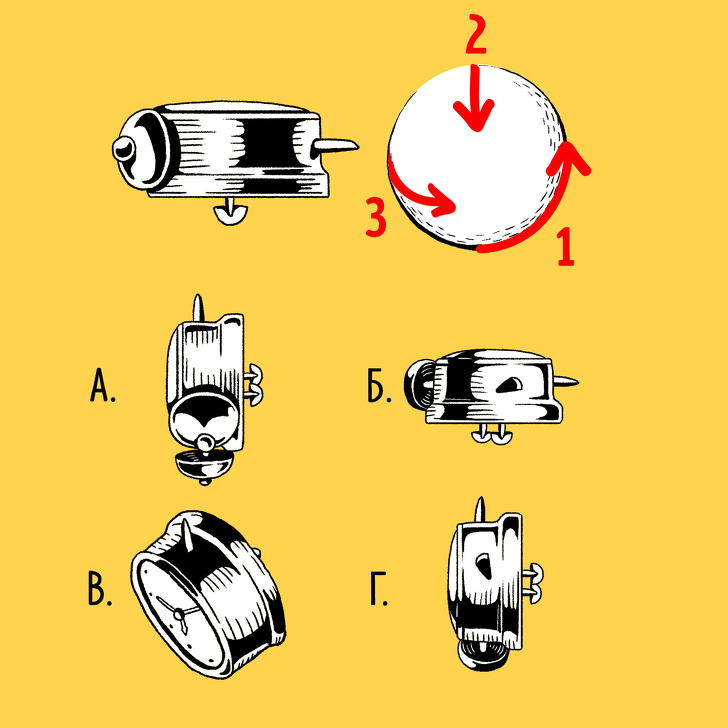 2

3

1

А.

Б.

В.

Г.