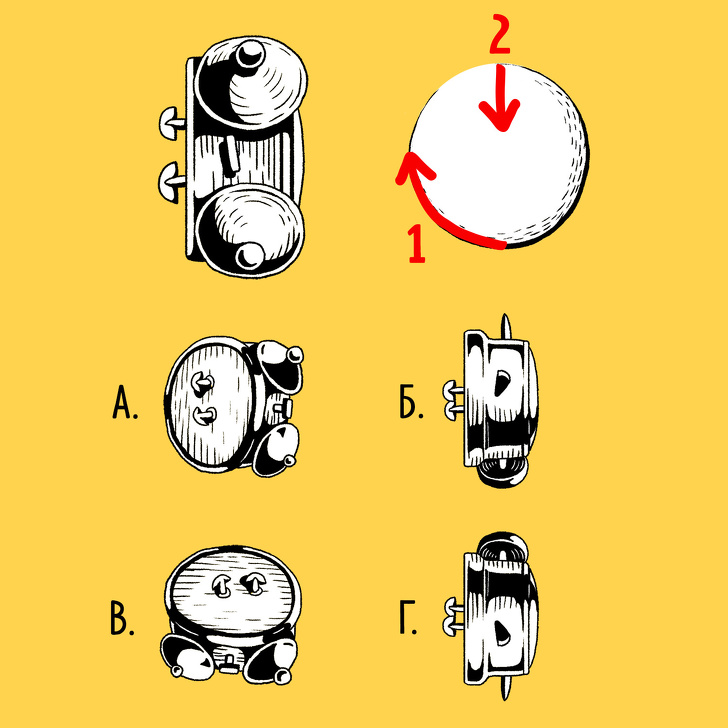 2

1

А.

Б.

В.

Г.