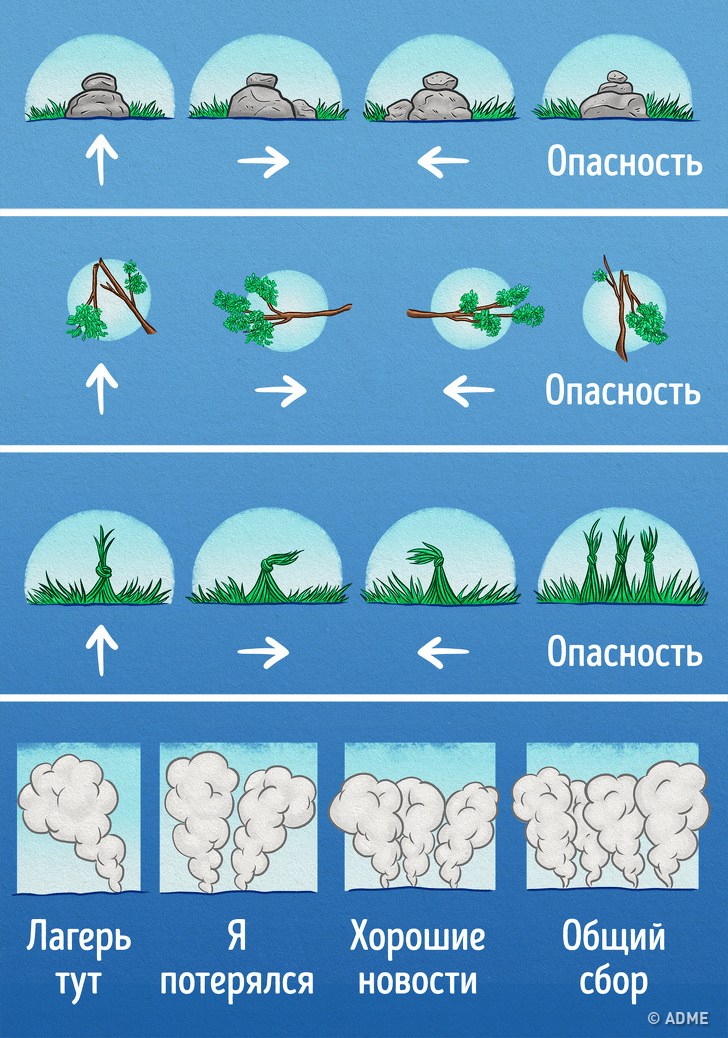 ↑ → ← Опасность

↑ → ← Опасность

↑ → ← Опасность

Лагерь тут

Я потерялся

Хорошие новости

Общий сбор

© ADME