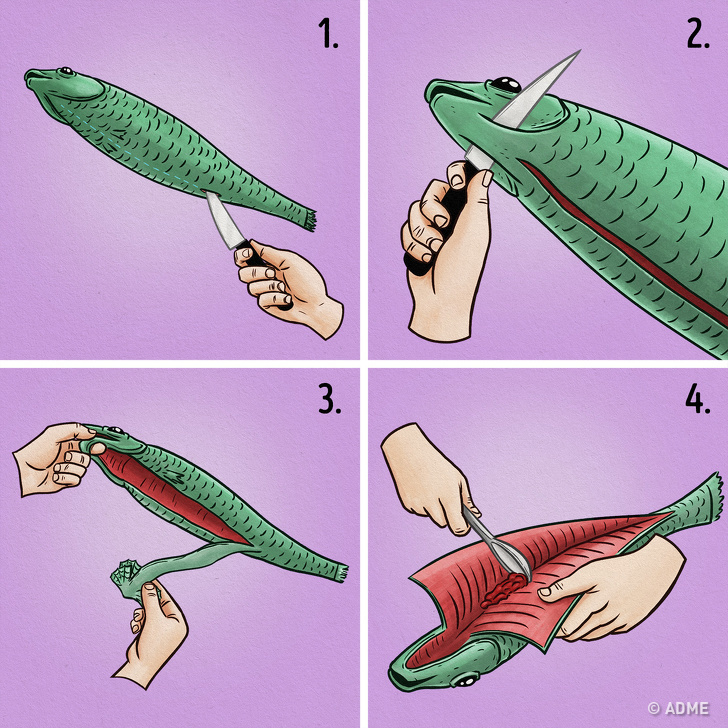 1.

2.

3.

4.

© ADME