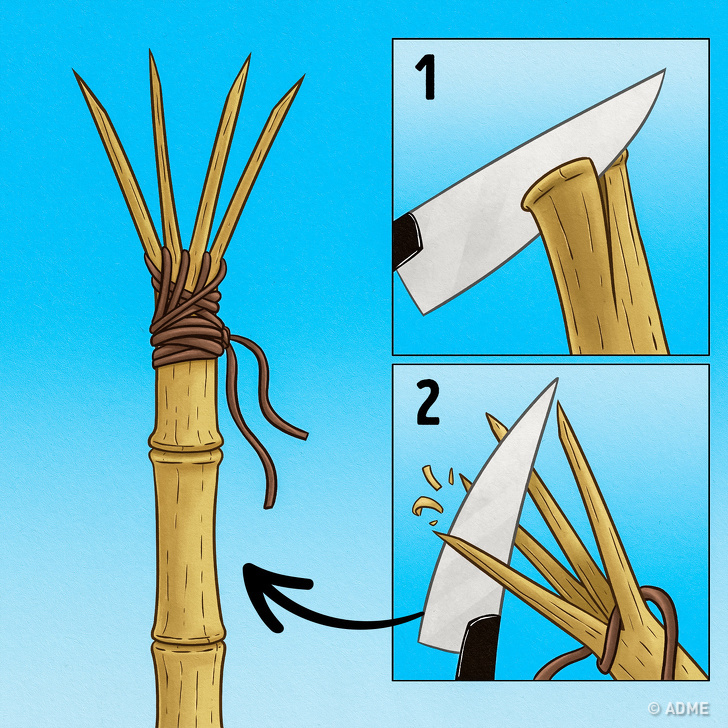 1

2

© ADME