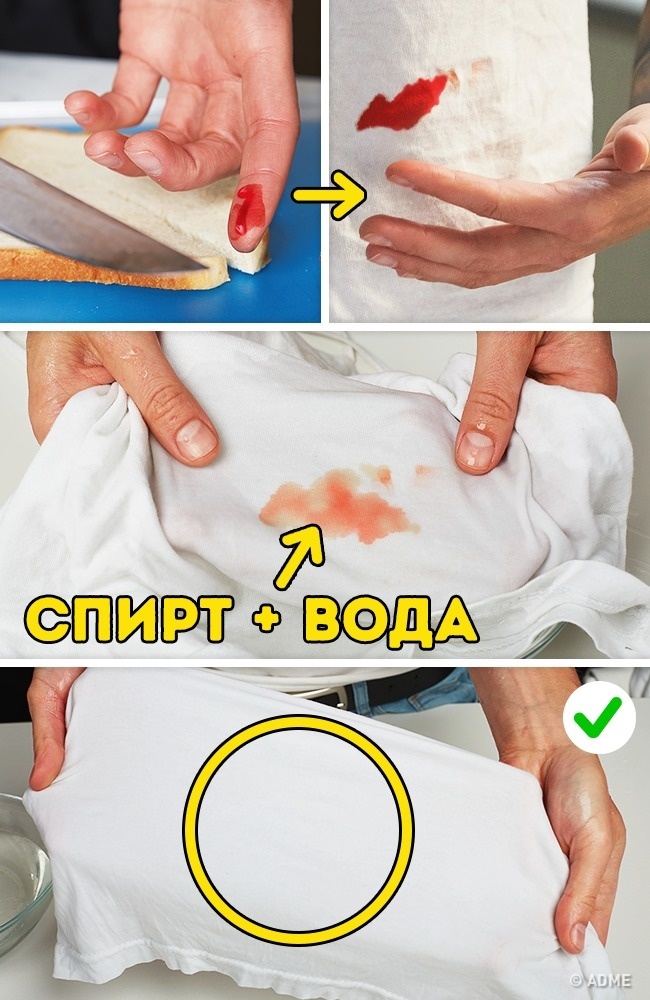 СПИРТ + ВОДА

© ADME