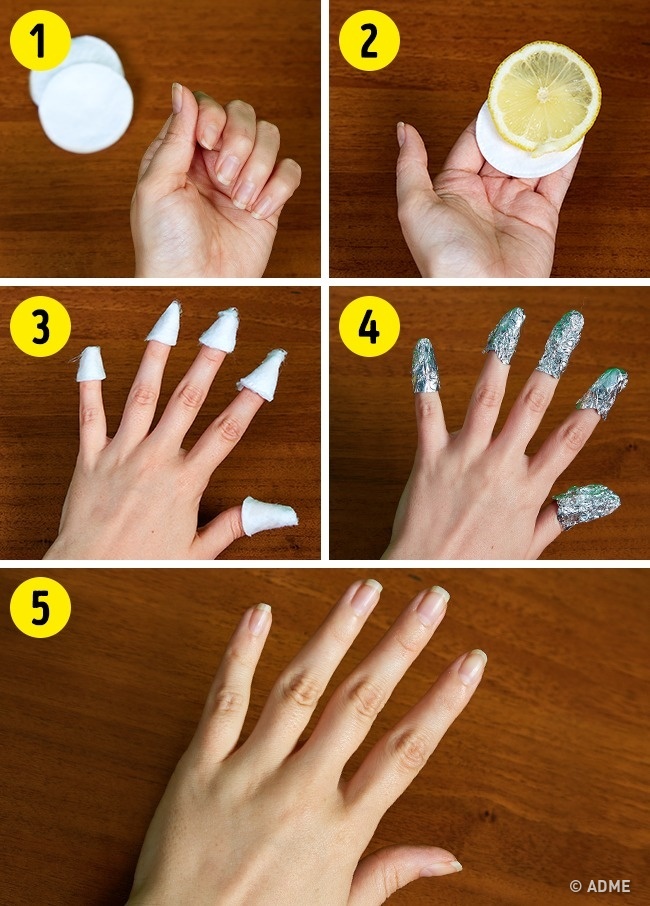 1

2

3

4

5

© ADME