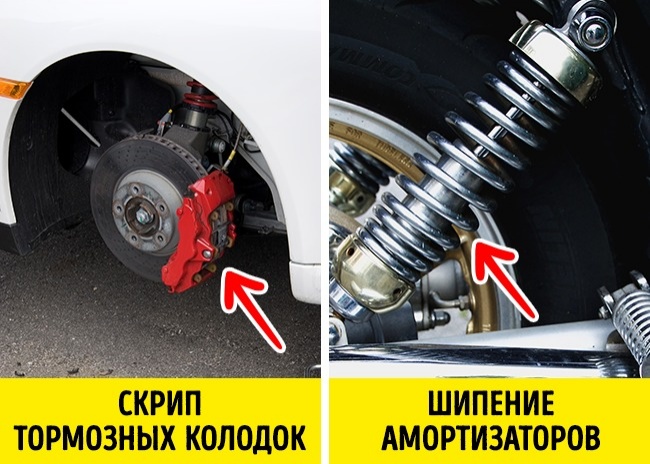 СКРИП ТОРМОЗНЫХ КОЛОДОК

ШИПЕНИЕ АМОРТИЗАТОРОВ