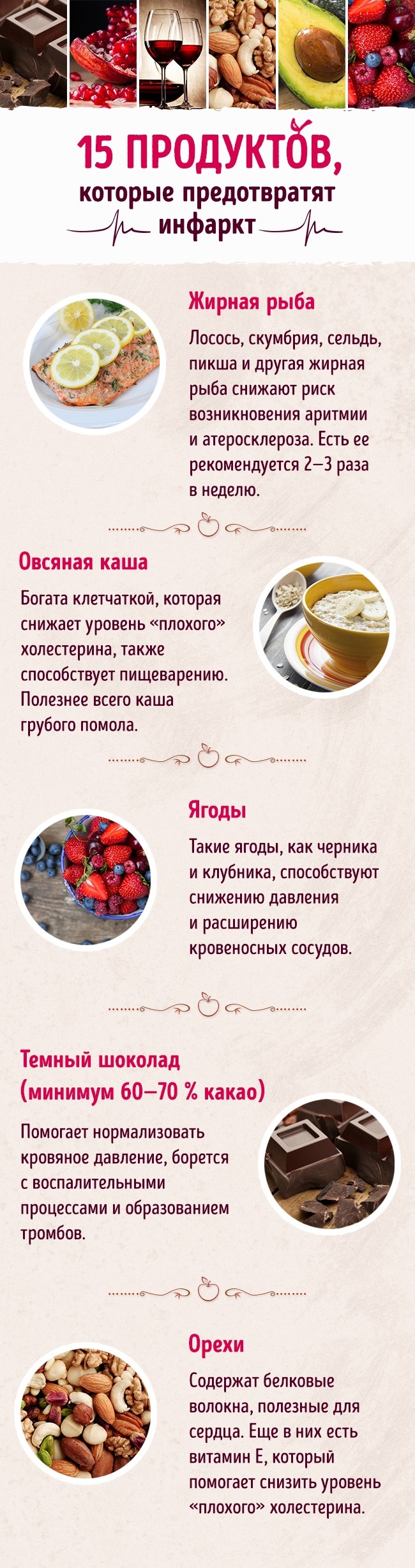 15 ПРОДУКТОВ,
которые предотвратят инфаркт

Жирная рыба

Лосось, скумбрия, сельдь, пикша и другая жирная рыба снижают риск возникновения аритмии и атеросклероза. Есть ее рекомендуется 2–3 раза в неделю.

Овсяная каша

Богата клетчаткой, которая снижает уровень «плохого» холестерина, также способствует пищеварению. Полезнее всего каша грубого помола.

Ягоды

Такие ягоды, как черника и клубника, способствуют снижению давления и расширению кровеносных сосудов.

Темный шоколад (минимум 60–70 % какао)

Помогает нормализовать кровяное давление, борется с воспалительными процессами и образованием тромбов.

Орехи

Содержат белковые волокна, полезные для сердца. Еще в них есть витамин Е, который помогает снизить уровень «плохого» холестерина.