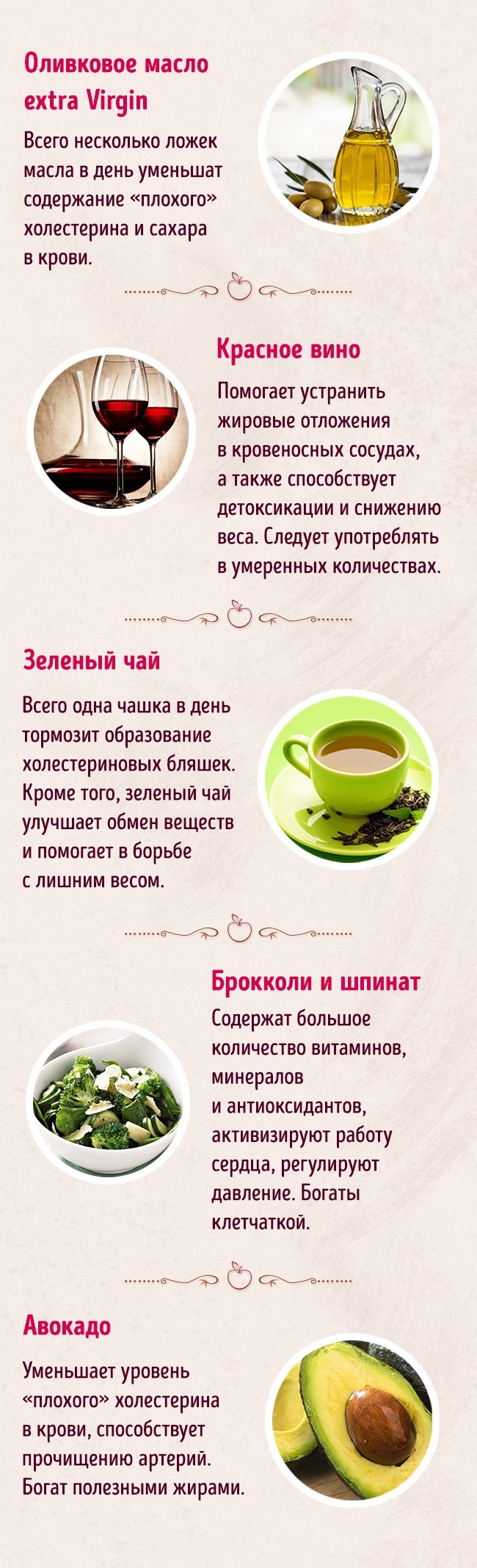 Оливковое масло extra Virgin

Всего несколько ложек масла в день уменьшат содержание «плохого» холестерина и сахара в крови.

Красное вино

Помогает устранить жировые отложения в кровеносных сосудах, а также способствует детоксикации и снижению веса. Следует употреблять в умеренных количествах.

Зеленый чай

Всего одна чашка в день тормозит образование холестериновых бляшек. Кроме того, зеленый чай улучшает обмен веществ и помогает в борьбе с лишним весом.

Брокколи и шпинат

Содержат большое количество витаминов, минералов и антиоксидантов, активизируют работу сердца, регулируют давление. Богаты клетчаткой.

Авокадо

Уменьшает уровень «плохого» холестерина в крови, способствует прочищению артерий. Богат полезными жирами.