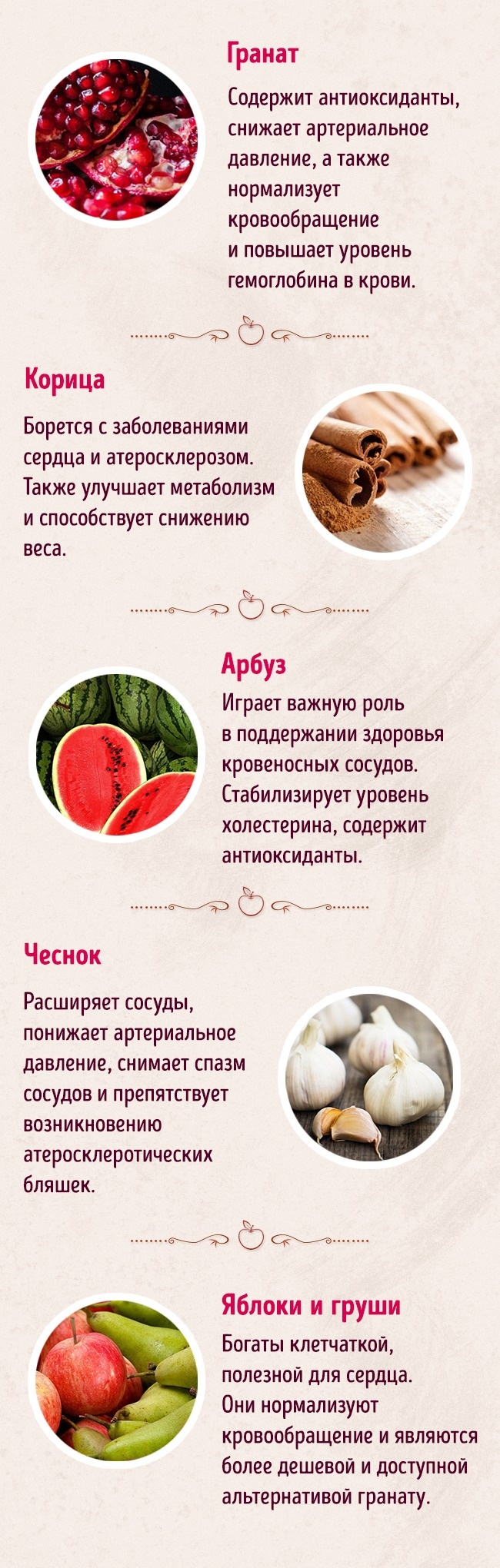 Гранат

Содержит антиоксиданты, снижает артериальное давление, а также нормализует кровообращение и повышает уровень гемоглобина в крови.

Корица

Борется с заболеваниями сердца и атеросклерозом. Также улучшает метаболизм и способствует снижению веса.

Арбуз

Играет важную роль в поддержании здоровья кровеносных сосудов. Стабилизирует уровень холестерина, содержит антиоксиданты.

Чеснок

Расширяет сосуды, понижает артериальное давление, снимает спазм сосудов и препятствует возникновению атеросклеротических бляшек.

Яблоки и груши

Богаты клетчаткой, полезной для сердца. Они нормализуют кровообращение и являются более дешевой и доступной альтернативой гранату.