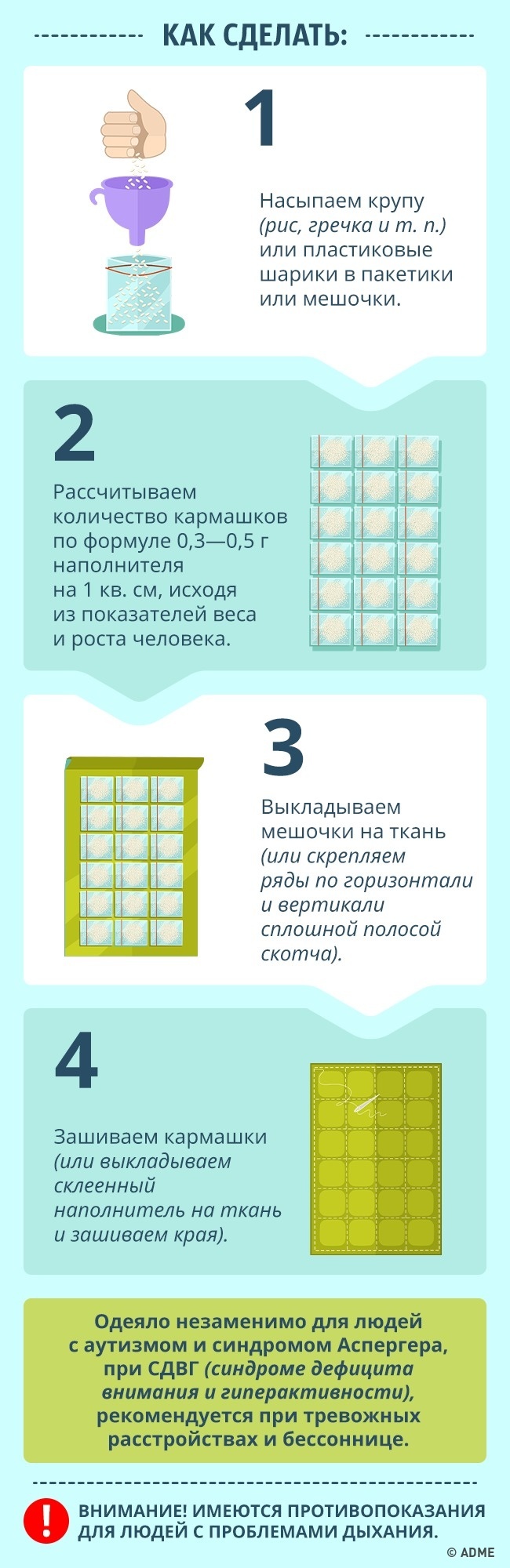 КАК СДЕЛАТЬ:

1

Насыпаем крупу (рис, гречка и т. п.) или пластиковые шарики в пакетики или мешочки.

2

Рассчитываем количество кармашков по формуле 0,3—0,5 г наполнителя на 1 кв. см, исходя из показателей веса и роста человека.

3

Выкладываем мешочки на ткань (или скрепляем ряды по горизонтали и вертикали сплошной полосой скотча).

4

Зашиваем кармашки (или выкладываем склеенный наполнитель на ткань и зашиваем края).

Одеяло незаменимо для людей с аутизмом и синдромом Аспергера, при СДВГ (синдроме дефицита внимания и гиперактивности), рекомендуется при тревожных расстройствах и бессоннице.

!

ВНИМАНИЕ! ИМЕЮТСЯ ПРОТИВОПОКАЗАНИЯ ДЛЯ ЛЮДЕЙ С ПРОБЛЕМАМИ ДЫХАНИЯ.

© ADME