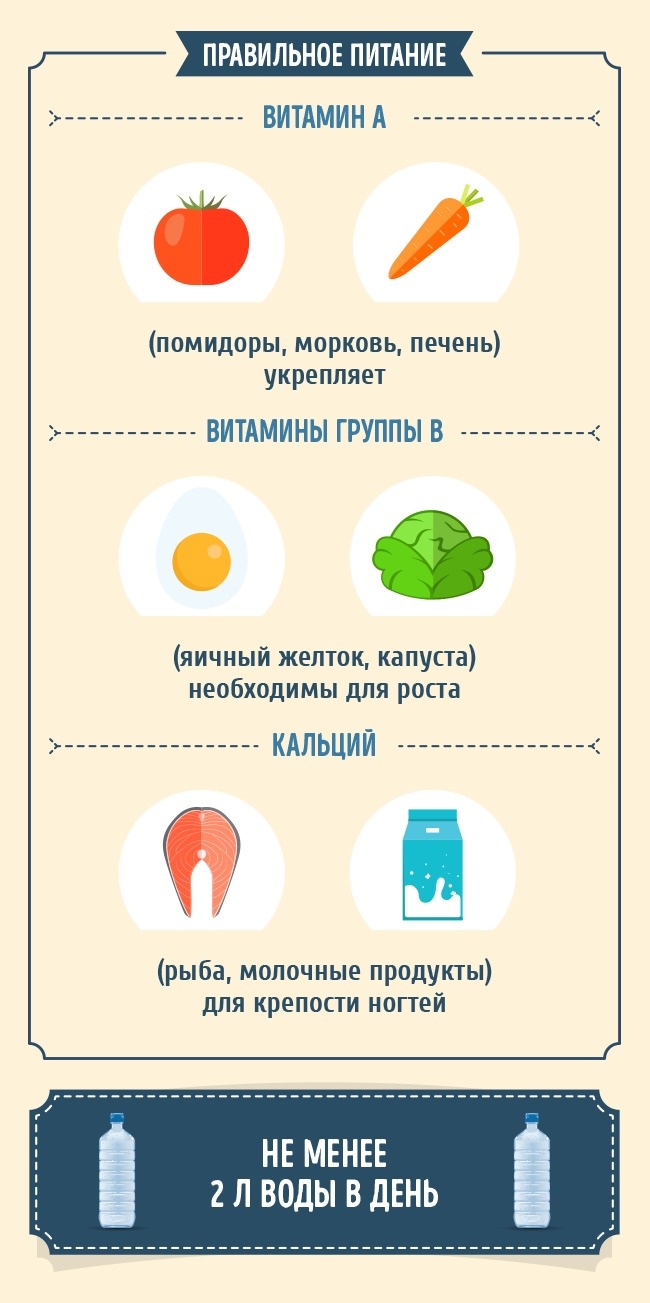 ПРАВИЛЬНОЕ ПИТАНИЕ

ВИТАМИН А

(помидоры, морковь, печень)
укрепляет

ВИТАМИНЫ ГРУППЫ В

(яичный желток, капуста)
необходимы для роста

КАЛЬЦИЙ

(рыба, молочные продукты)
для крепости ногтей

НЕ МЕНЕЕ
2 Л ВОДЫ В ДЕНЬ