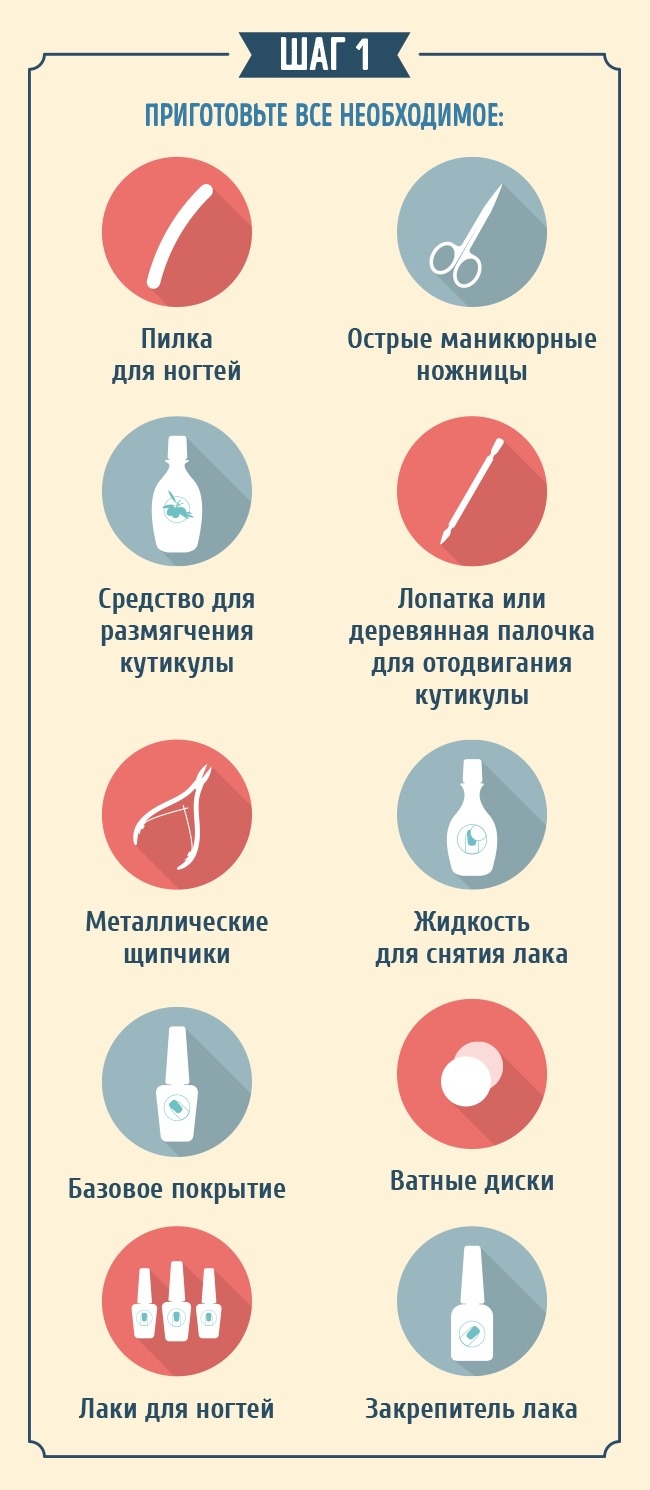 ШАГ 1

ПРИГОТОВЬТЕ ВСЕ НЕОБХОДИМОЕ:

Пилка для ногтей

Острые маникюрные ножницы

Средство для размягчения кутикулы

Лопатка или деревянная палочка для отодвигания кутикулы

Металлические щипчики

Жидкость для снятия лака

Базовое покрытие

Ватные диски

Лаки для ногтей

Закрепитель лака