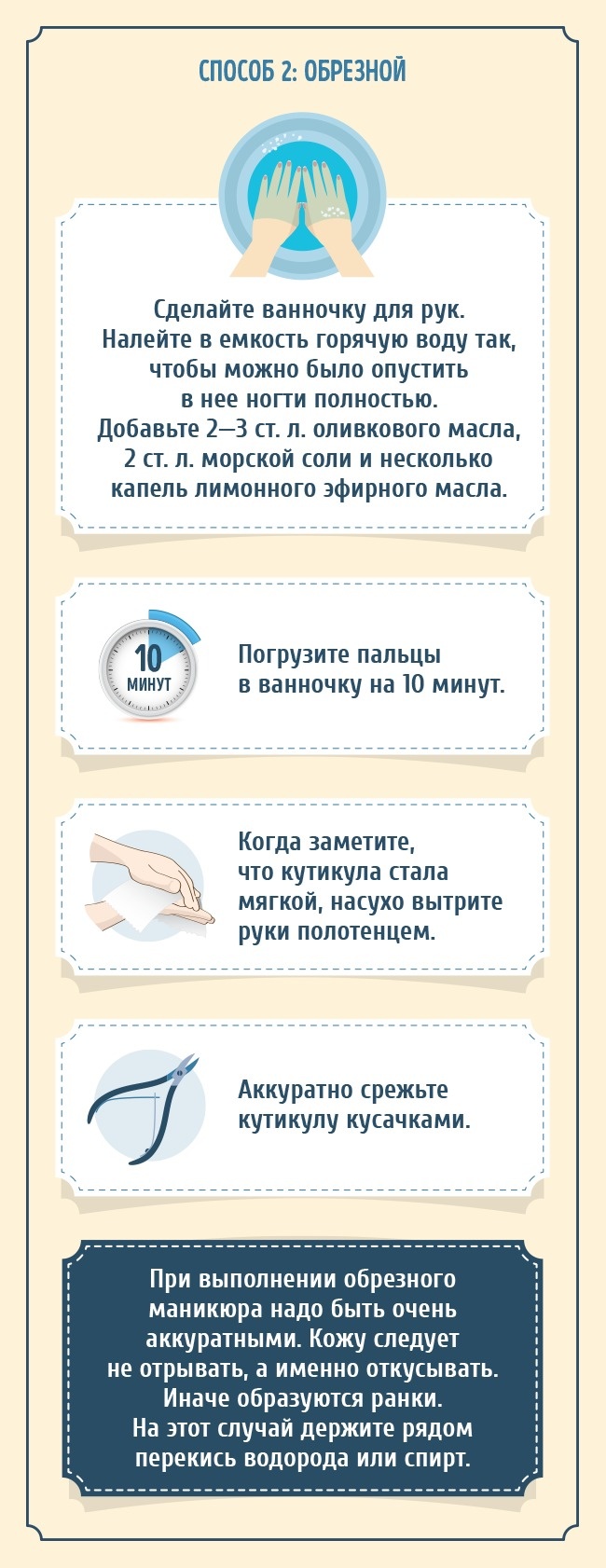 СПОСОБ 2: ОБРЕЗНОЙ

Сделайте ванночку для рук. Налейте в емкость горячую воду так, чтобы можно было опустить в нее ногти полностью. Добавьте 2—3 ст. л. оливкового масла, 2 ст. л. морской соли и несколько капель лимонного эфирного масла.

10 МИНУТ

Погрузите пальцы в ванночку на 10 минут.

Когда заметите, что кутикула стала мягкой, насухо вытрите руки полотенцем.

Аккуратно срежьте кутикулу кусачками.

При выполнении обрезного маникюра надо быть очень аккуратными. Кожу следует не отрывать, а именно откусывать. Иначе образуются ранки. На этот случай держите рядом перекись водорода или спирт.