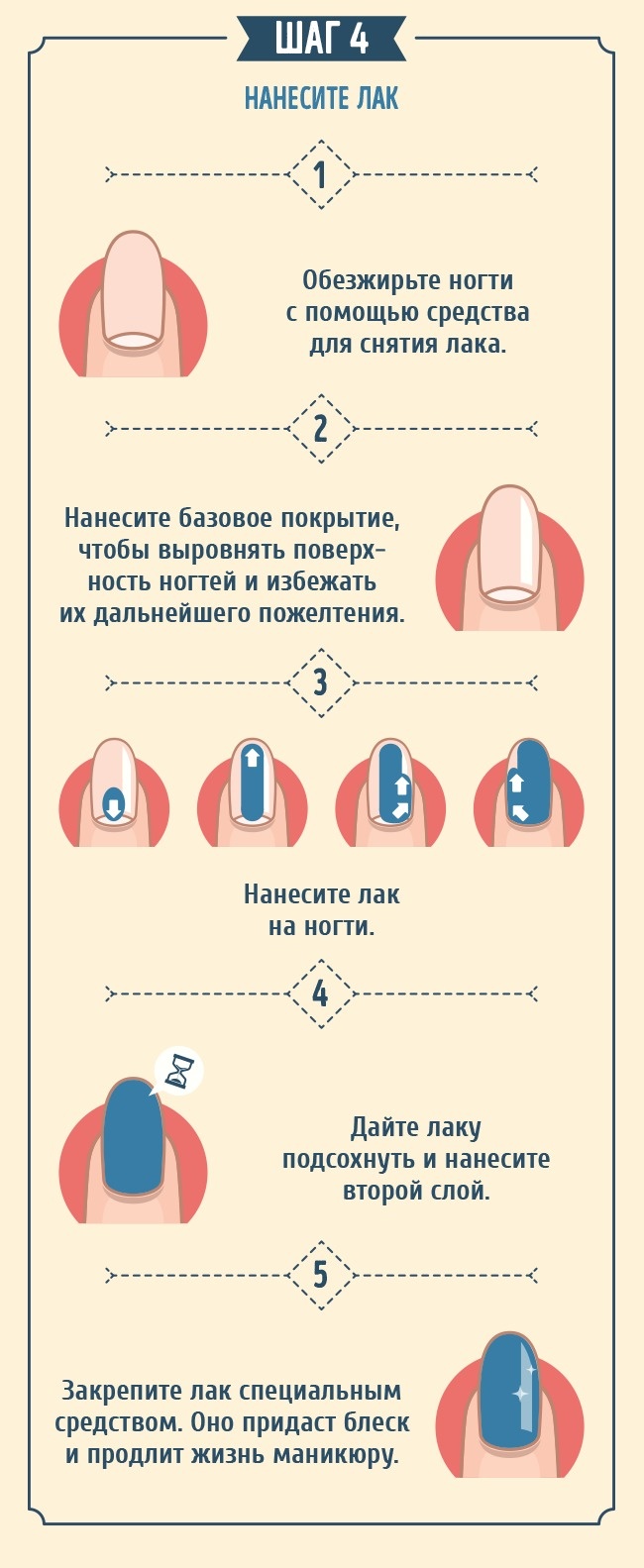 ШАГ 4

НАНЕСИТЕ ЛАК

1

Обезжирьте ногти с помощью средства для снятия лака.

2

Нанесите базовое покрытие, чтобы выровнять поверхность ногтей и избежать их дальнейшего пожелтения.

3

Нанесите лак на ногти.

4

Дайте лаку подсохнуть и нанесите второй слой.

5

Закрепите лак специальным средством. Оно придаст блеск и продлит жизнь маникюру.