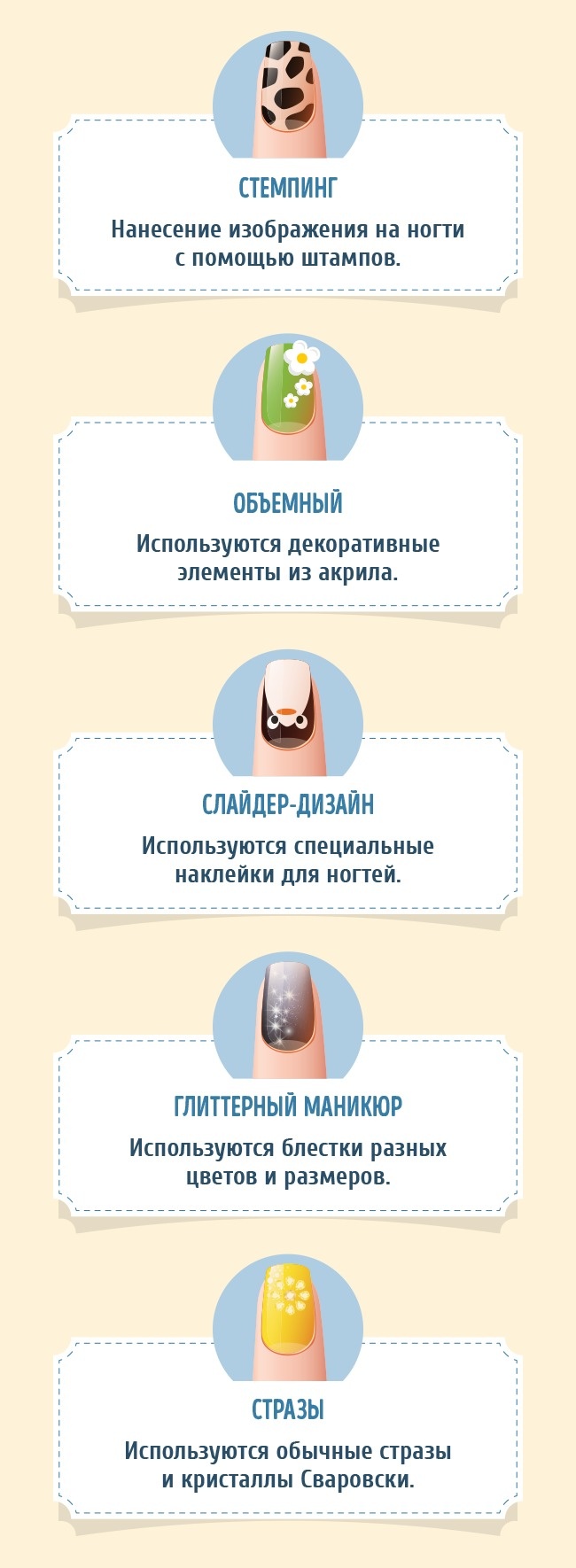 СТЕМПИНГ

Нанесение изображения на ногти с помощью штампов.

ОБЪЕМНЫЙ

Используются декоративные элементы из акрила.

СЛАЙДЕР-ДИЗАЙН

Используются специальные наклейки для ногтей.

ГЛИТТЕРНЫЙ МАНИКЮР

Используются блестки разных цветов и размеров.

СТРАЗЫ

Используются обычные стразы и кристаллы Сваровски.