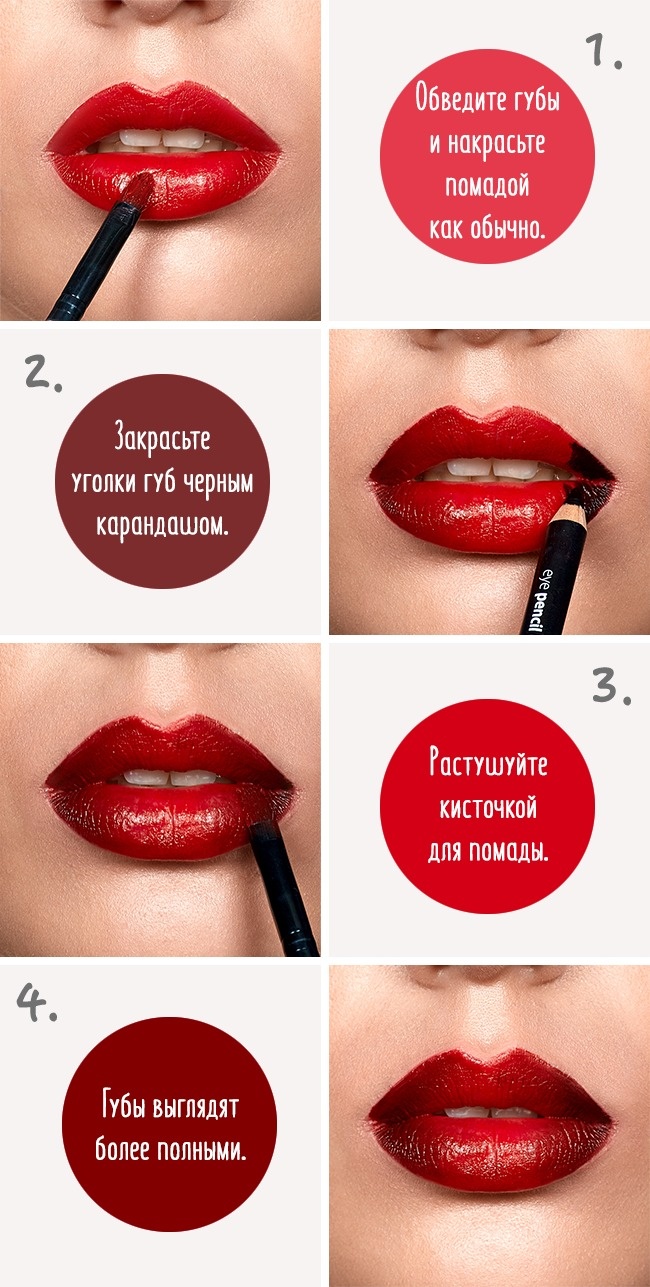 1.

Обведите губы и накрасьте помадой как обычно.

2.

Закрасьте уголки губ черным карандашом.

eye pencil

3.

Растушуйте кисточкой для помады.

4.

Губы выглядят более полными.