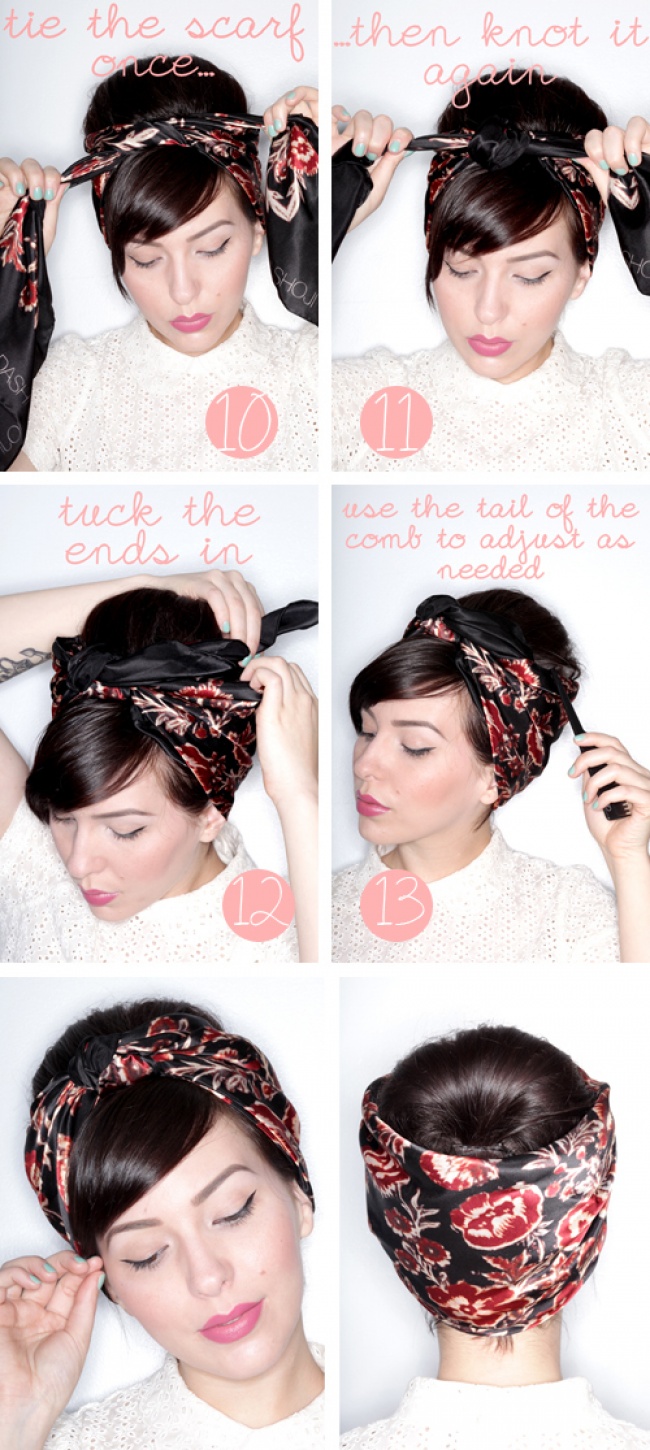 tie the scarf once...

10

...then knot it again

11

tuck the ends in

12

use the tail of the comb to adjust as needed

13