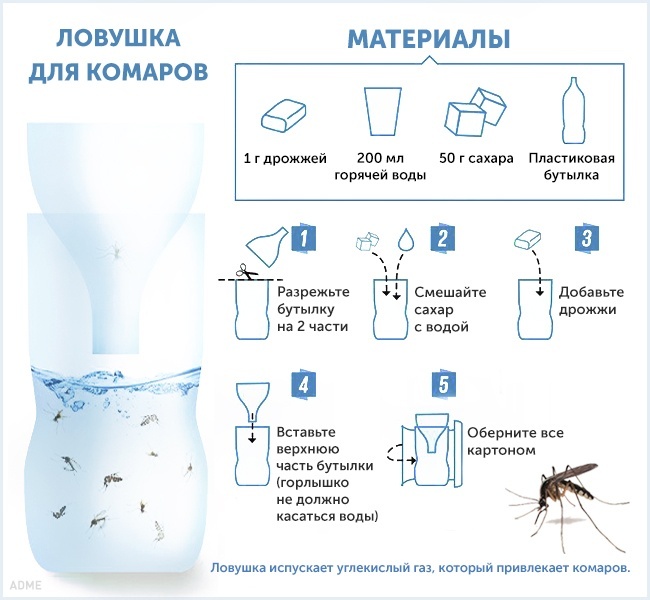 ЛОВУШКА ДЛЯ КОМАРОВ

МАТЕРИАЛЫ

1 г дрожжей

200 мл горячей воды

50 г сахара

Пластиковая бутылка

1

Разрежьте бутылку на 2 части

2

Смешайте сахар с водой

3

Добавьте дрожжи

4

Вставьте верхнюю часть бутылки (горлышко не должно касаться воды)

5

Оберните все картоном

Ловушка испускает углекислый газ, который привлекает комаров.

ADME