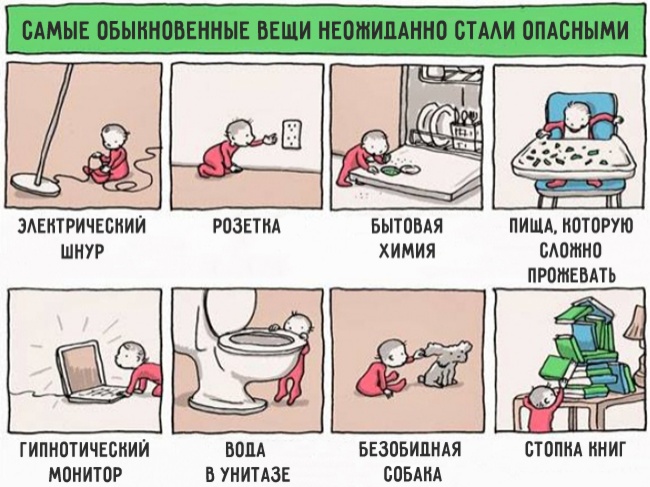 САМЫЕ ОБЫКНОВЕННЫЕ ВЕЩИ НЕОЖИДАННО СТАЛИ ОПАСНЫМИ

ЭЛЕКТРИЧЕСКИЙ ШНУР

РОЗЕТКА

БЫТОВАЯ ХИМИЯ

ПИЩА, КОТОРУЮ СЛОЖНО ПРОЖЕВАТЬ

ГИПНОТИЧЕСКИЙ МОНИТОР

ВОДА В УНИТАЗЕ

БЕЗОБИДНАЯ СОБАКА

СТОПКА КНИГ