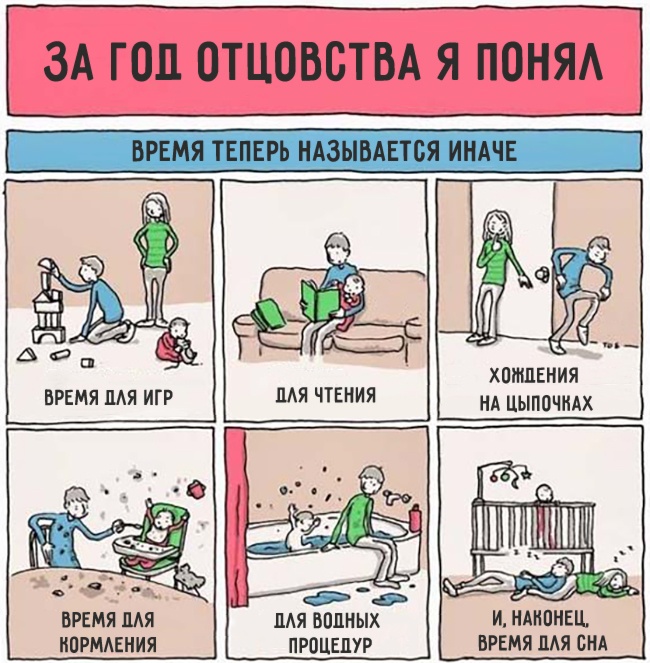 ЗА ГОД ОТЦОВСТВА Я ПОНЯЛ

ВРЕМЯ ТЕПЕРЬ НАЗЫВАЕТСЯ ИНАЧЕ

ВРЕМЯ ДЛЯ ИГР

ДЛЯ ЧТЕНИЯ

ХОЖДЕНИЯ НА ЦЫПОЧКАХ

ВРЕМЯ ДЛЯ КОРМЛЕНИЯ

ДЛЯ ВОДНЫХ ПРОЦЕДУР

И, НАКОНЕЦ, ВРЕМЯ ДЛЯ СНА