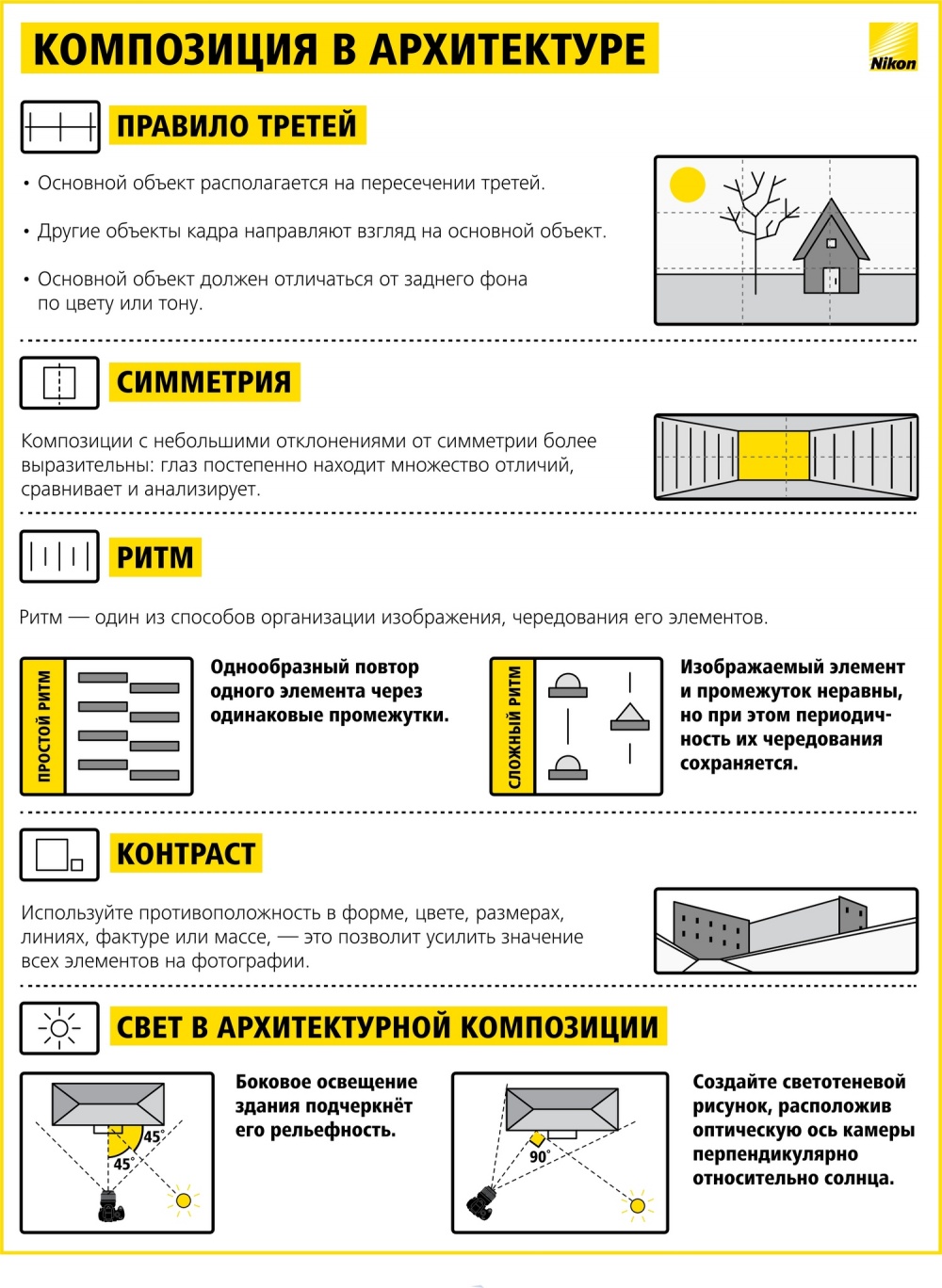 КОМПОЗИЦИЯ В АРХИТЕКТУРЕ

Nikon

ПРАВИЛО ТРЕТЕЙ

• Основной объект располагается на пересечении третей.

• Другие объекты кадра направляют взгляд на основной объект.

• Основной объект должен отличаться от заднего фона по цвету или тону.

СИММЕТРИЯ

Композиции с небольшими отклонениями от симметрии более выразительны: глаз постепенно находит множество отличий, сравнивает и анализирует.

РИТМ

Ритм — один из способов организации изображения, чередования его элементов.

ПРОСТОЙ РИТМ

Однообразный повтор одного элемента через одинаковые промежутки.

СЛОЖНЫЙ РИТМ

Изображаемый элемент и промежуток неравны, но при этом периодичность их чередования сохраняется.

КОНТРАСТ

Используйте противоположность в форме, цвете, размерах, линиях, фактуре или массе, — это позволит усилить значение всех элементов на фотографии.

СВЕТ В АРХИТЕКТУРНОЙ КОМПОЗИЦИИ

45°
45°

Боковое освещение здания подчеркнёт его рельефность.

90°

Создайте светотеневой рисунок, расположив оптическую ось камеры перпендикулярно относительно солнца.