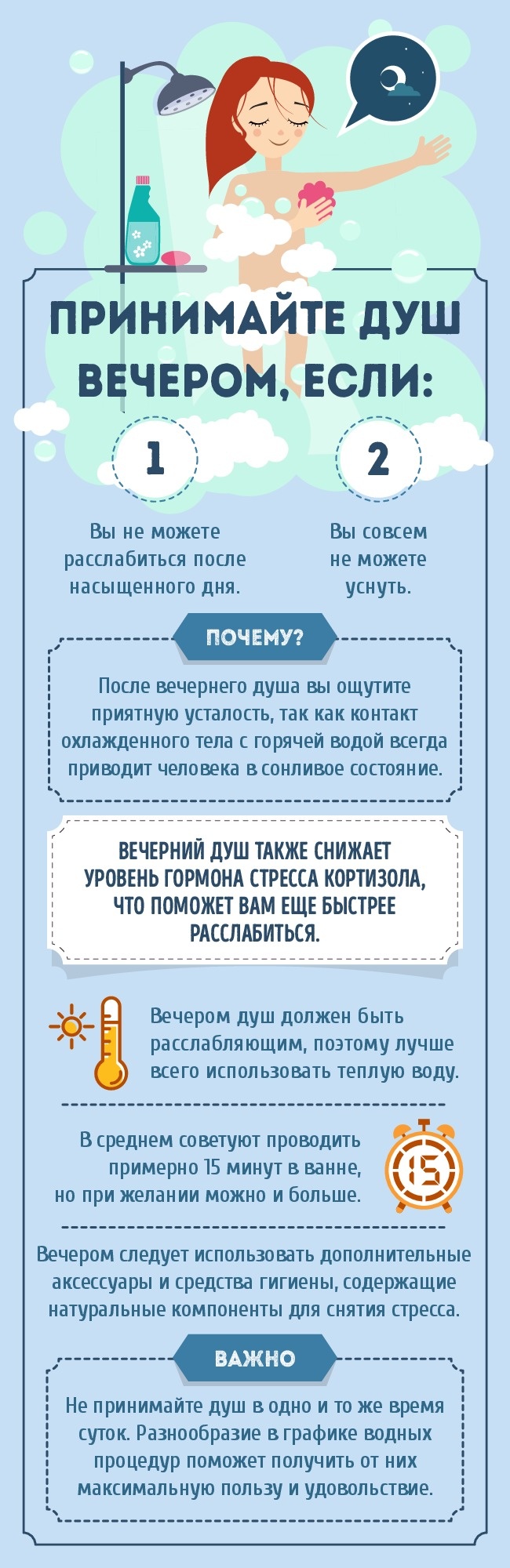 ПРИНИМАЙТЕ ДУШ ВЕЧЕРОМ, ЕСЛИ:

1

Вы не можете расслабиться после насыщенного дня.

2

Вы совсем не можете уснуть.

ПОЧЕМУ?

После вечернего душа вы ощутите приятную усталость, так как контакт охлажденного тела с горячей водой всегда приводит человека в сонливое состояние.

ВЕЧЕРНИЙ ДУШ ТАКЖЕ СНИЖАЕТ УРОВЕНЬ ГОРМОНА СТРЕССА КОРТИЗОЛА, ЧТО ПОМОЖЕТ ВАМ ЕЩЕ БЫСТРЕЕ РАССЛАБИТЬСЯ.

Вечером душ должен быть расслабляющим, поэтому лучше всего использовать теплую воду.

В среднем советуют проводить примерно 15 минут в ванне, но при желании можно и больше.

15

Вечером следует использовать дополнительные аксессуары и средства гигиены, содержащие натуральные компоненты для снятия стресса.

ВАЖНО

Не принимайте душ в одно и то же время суток. Разнообразие в графике водных процедур поможет получить от них максимальную пользу и удовольствие.