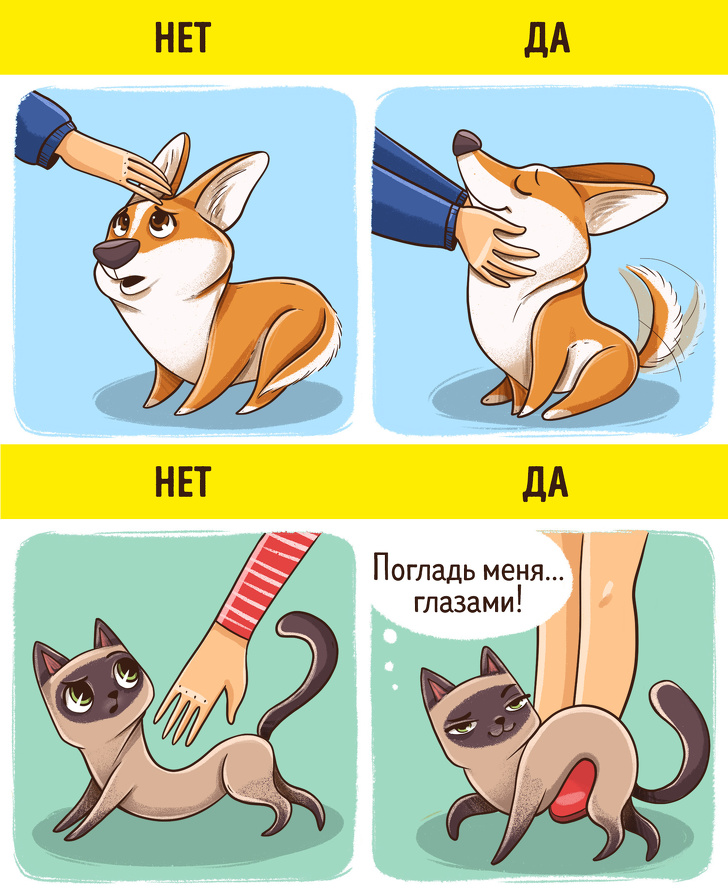 НЕТ

ДА

НЕТ

ДА

Погладь меня... глазами!