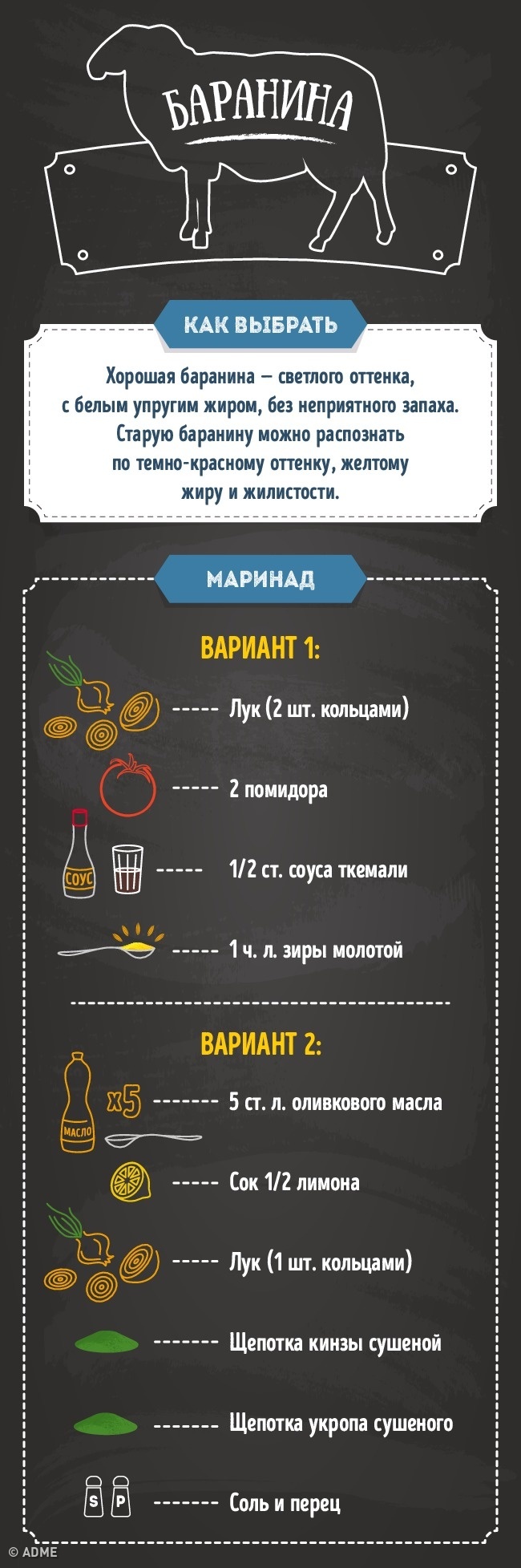 БАРАНИНА

КАК ВЫБРАТЬ

Хорошая баранина — светлого оттенка, с белым упругим жиром, без неприятного запаха. Старую баранину можно распознать по темно-красному оттенку, желтому жиру и жилистости.

МАРИНАД

ВАРИАНТ 1:

Лук (2 шт. кольцами)

2 помидора

СОУС

1/2 ст. соуса ткемали

1 ч. л. зиры молотой

ВАРИАНТ 2:

МАСЛО

x5

5 ст. л. оливкового масла

Сок 1/2 лимона

Лук (1 шт. кольцами)

Щепотка кинзы сушеной

Щепотка укропа сушеного

S P

Соль и перец

© ADME