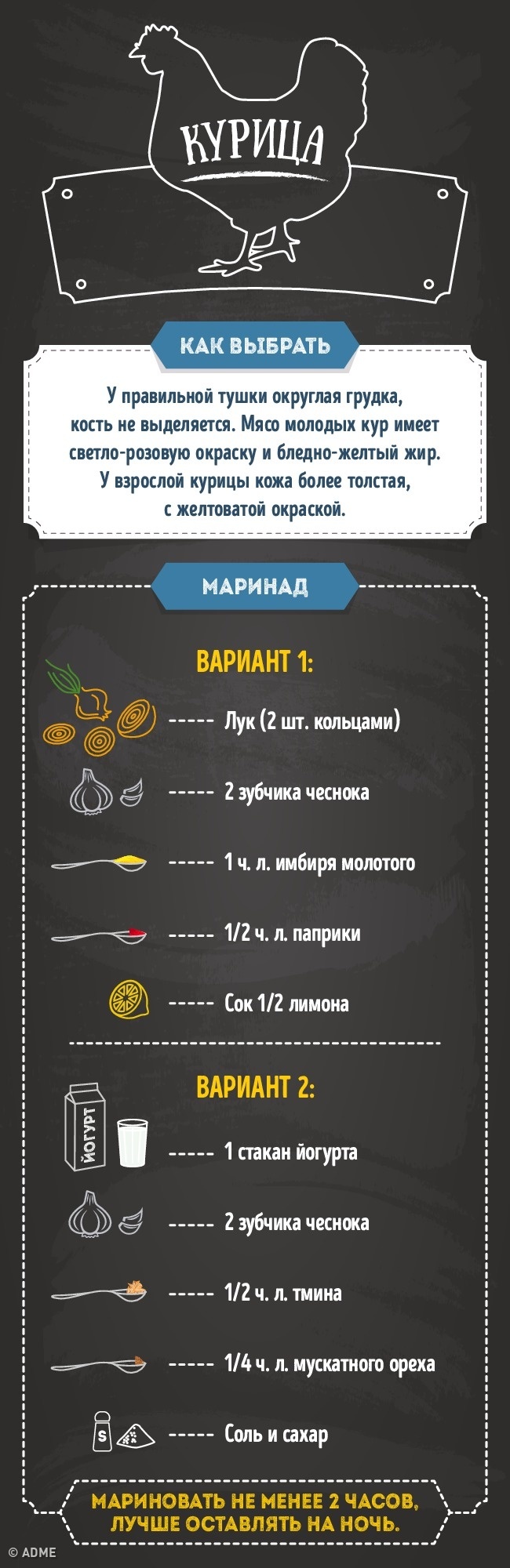 КУРИЦА

КАК ВЫБРАТЬ

У правильной тушки округлая грудка, кость не выделяется. Мясо молодых кур имеет светло-розовую окраску и бледно-желтый жир. У взрослой курицы кожа более толстая, с желтоватой окраской.

МАРИНАД

ВАРИАНТ 1:

----- Лук (2 шт. кольцами)

----- 2 зубчика чеснока

----- 1 ч. л. имбиря молотого

----- 1/2 ч. л. паприки

----- Сок 1/2 лимона

ВАРИАНТ 2:

ЙОГУРТ

----- 1 стакан йогурта

----- 2 зубчика чеснока

----- 1/2 ч. л. тмина

----- 1/4 ч. л. мускатного ореха

S

----- Соль и сахар

МАРИНОВАТЬ НЕ МЕНЕЕ 2 ЧАСОВ, ЛУЧШЕ ОСТАВЛЯТЬ НА НОЧЬ.

© ADME