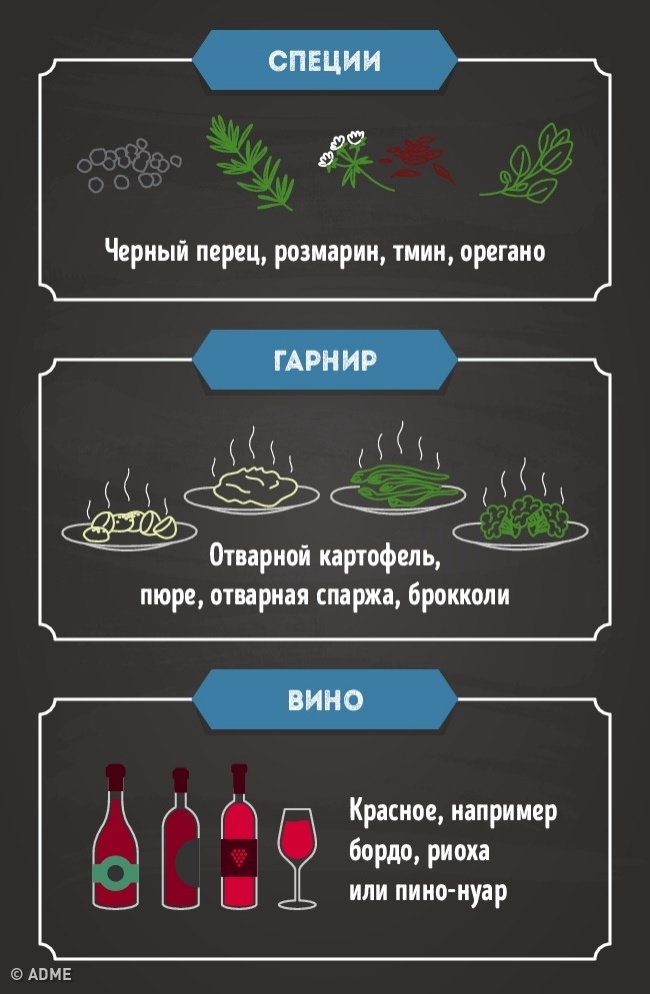 СПЕЦИИ

Черный перец, розмарин, тмин, орегано

ГАРНИР

Отварной картофель, пюре, отварная спаржа, брокколи

ВИНО

Красное, например бордо, риоха или пино-нуар

© ADME