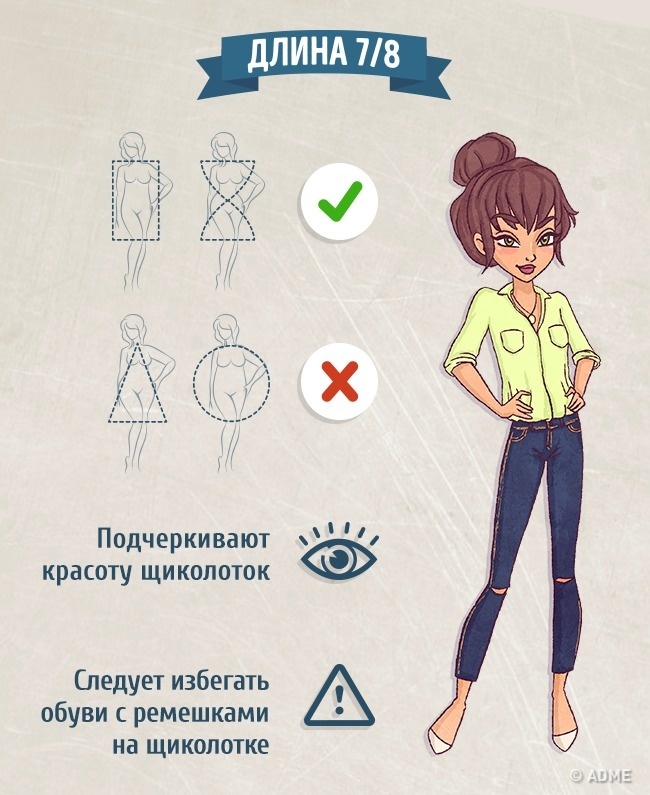 ДЛИНА 7/8

Подчеркивают красоту щиколоток

Следует избегать обуви с ремешками на щиколотке

© ADME