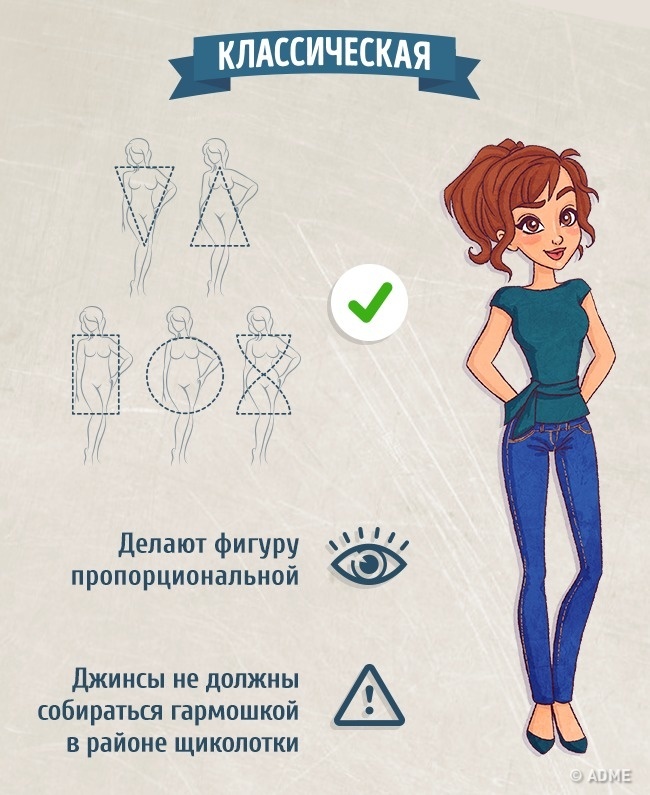 КЛАССИЧЕСКАЯ

Делают фигуру пропорциональной

Джинсы не должны собираться гармошкой в районе щиколотки

© ADME