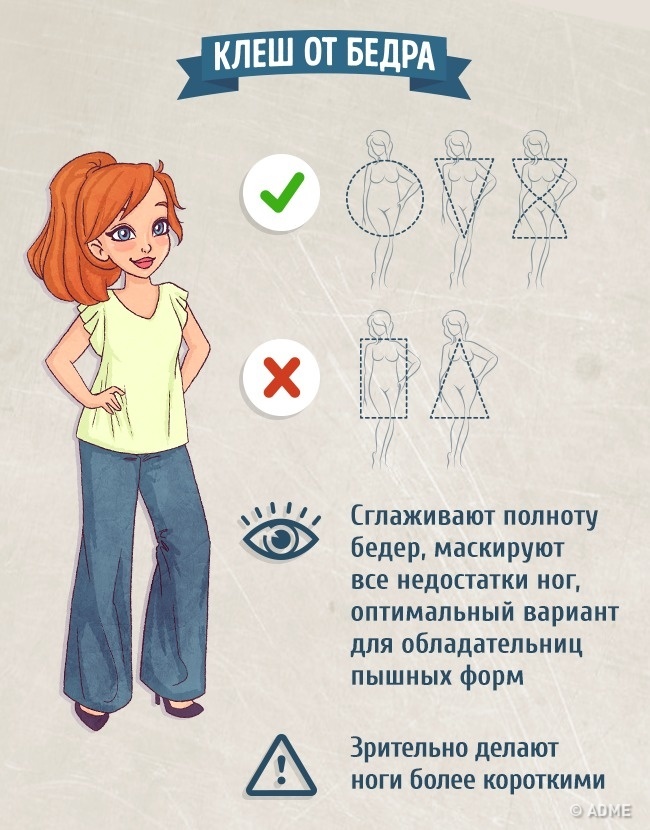 КЛЕШ ОТ БЕДРА

Сглаживают полноту бедер, маскируют все недостатки ног, оптимальный вариант для обладательниц пышных форм

Зрительно делают ноги более короткими

© ADME