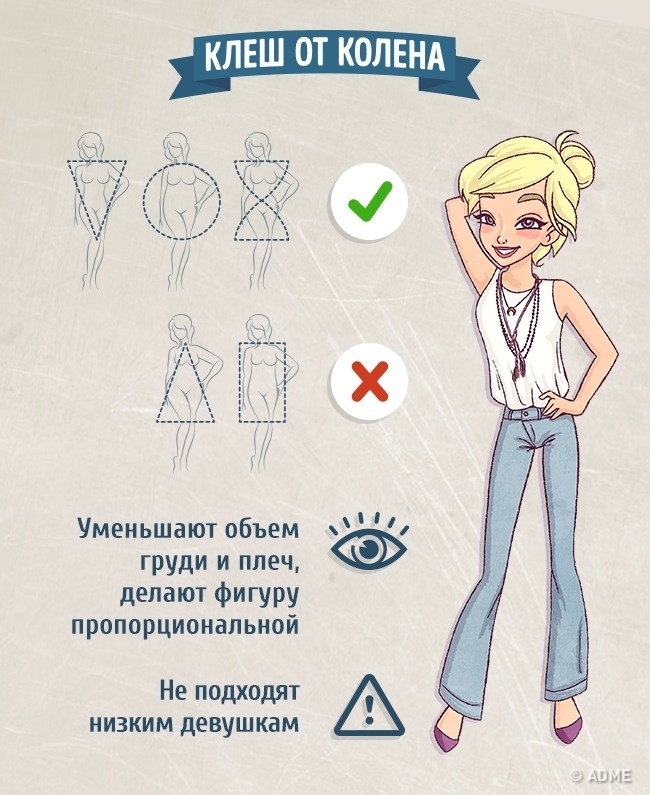 КЛЕШ ОТ КОЛЕНА

Уменьшают объем груди и плеч, делают фигуру пропорциональной

Не подходят низким девушкам

© ADME