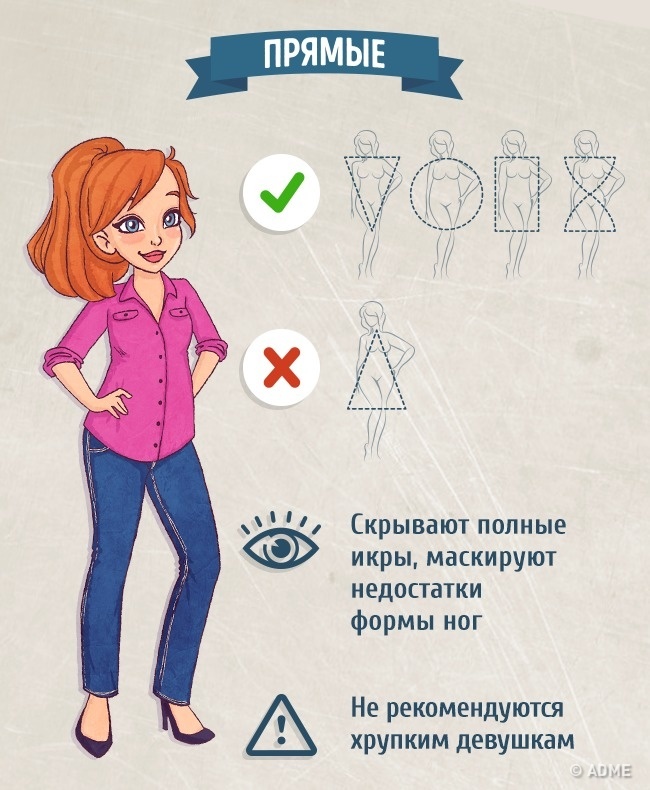 ПРЯМЫЕ

Скрывают полные икры, маскируют недостатки формы ног

Не рекомендуются хрупким девушкам

© ADME