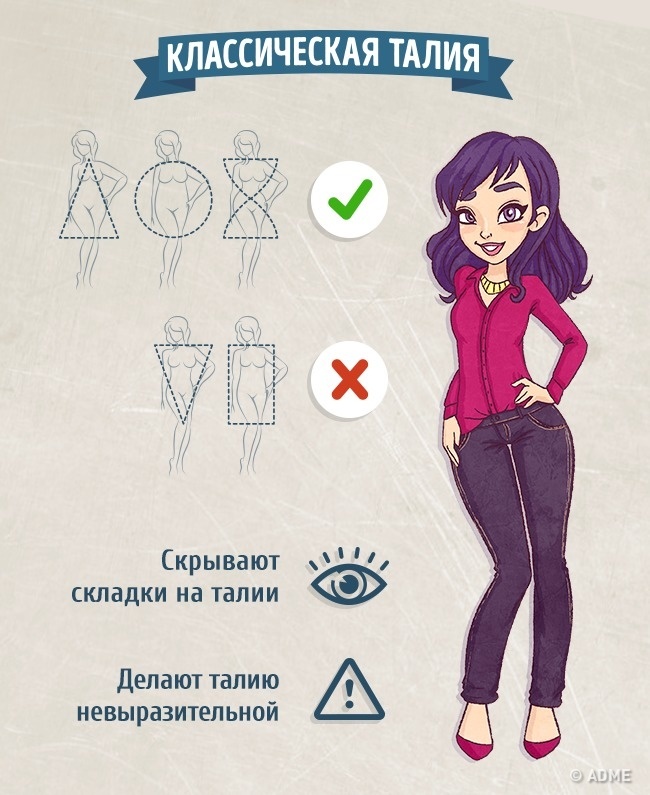 КЛАССИЧЕСКАЯ ТАЛИЯ

Скрывают складки на талии

Делают талию невыразительной

© ADME