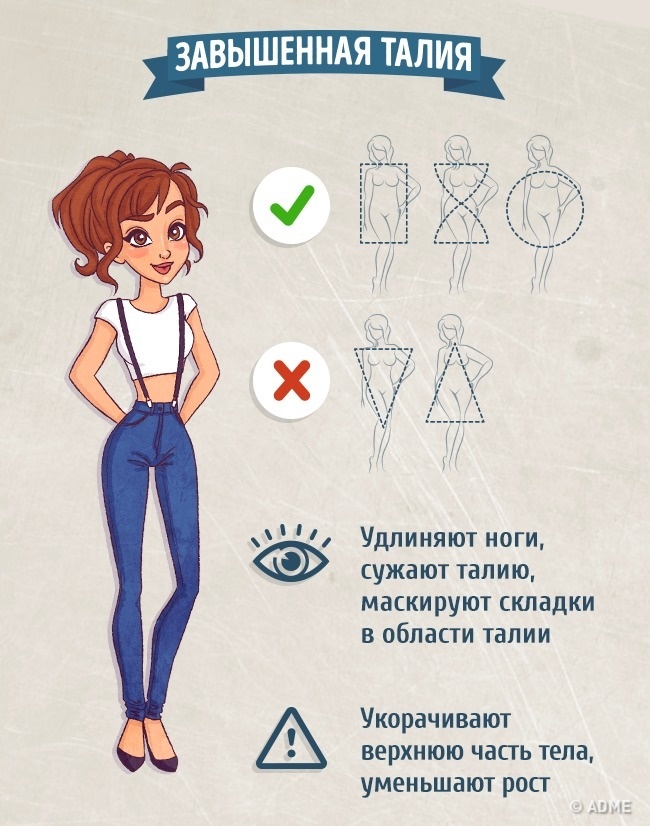 ЗАВЫШЕННАЯ ТАЛИЯ

Удлиняют ноги, сужают талию, маскируют складки в области талии

Укорачивают верхнюю часть тела, уменьшают рост

© ADME