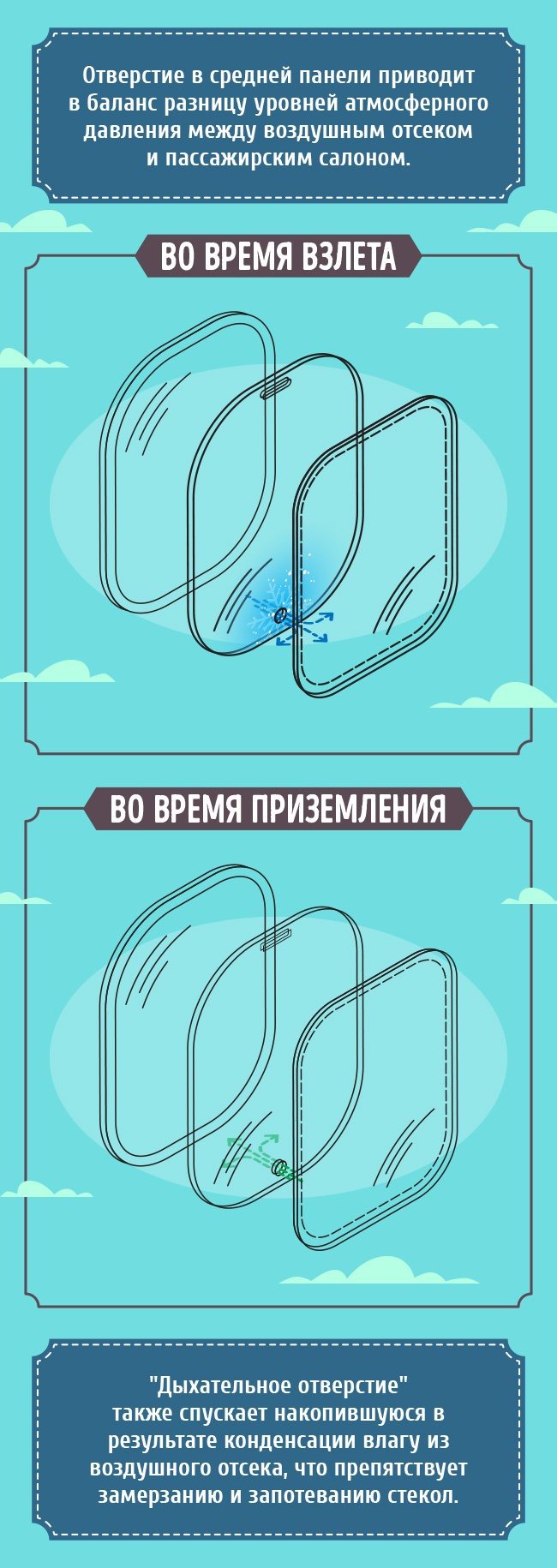 Отверстие в средней панели приводит в баланс разницу уровней атмосферного давления между воздушным отсеком и пассажирским салоном.

ВО ВРЕМЯ ВЗЛЕТА

ВО ВРЕМЯ ПРИЗЕМЛЕНИЯ

"Дыхательное отверстие" также спускает накопившуюся в результате конденсации влагу из воздушного отсека, что препятствует замерзанию и запотеванию стекол.