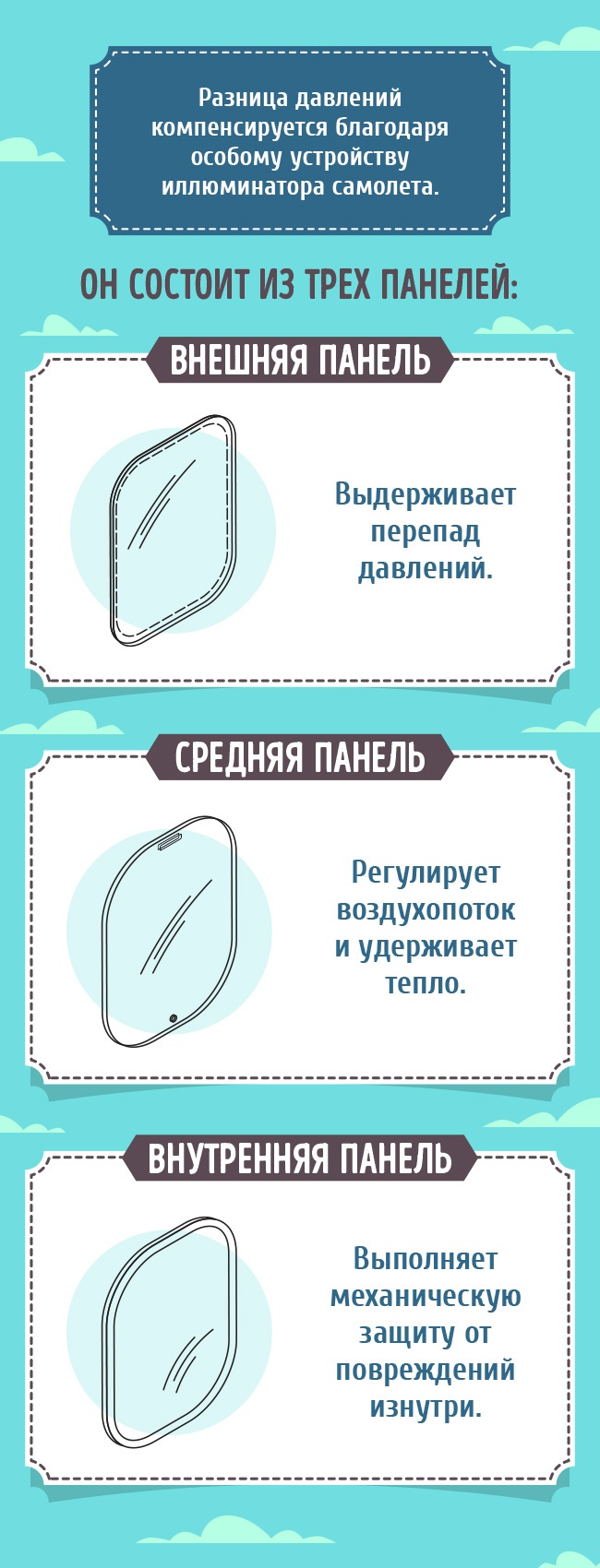 Разница давлений компенсируется благодаря особому устройству иллюминатора самолета.

ОН СОСТОИТ ИЗ ТРЕХ ПАНЕЛЕЙ:

ВНЕШНЯЯ ПАНЕЛЬ

Выдерживает перепад давлений.

СРЕДНЯЯ ПАНЕЛЬ

Регулирует воздухопоток и удерживает тепло.

ВНУТРЕННЯЯ ПАНЕЛЬ

Выполняет механическую защиту от повреждений изнутри.