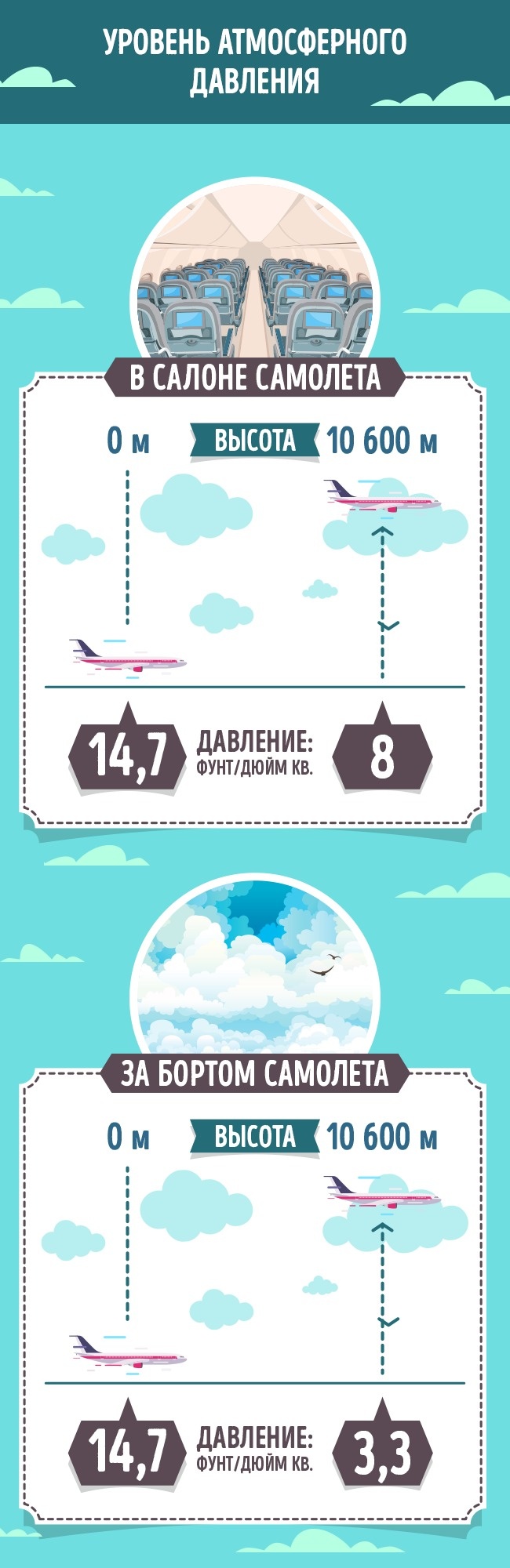 УРОВЕНЬ АТМОСФЕРНОГО ДАВЛЕНИЯ

В САЛОНЕ САМОЛЕТА

0 м ВЫСОТА 10 600 м

14,7 ДАВЛЕНИЕ: ФУНТ/ДЮЙМ КВ. 8

ЗА БОРТОМ САМОЛЕТА

0 м ВЫСОТА 10 600 м

14,7 ДАВЛЕНИЕ: ФУНТ/ДЮЙМ КВ. 3,3