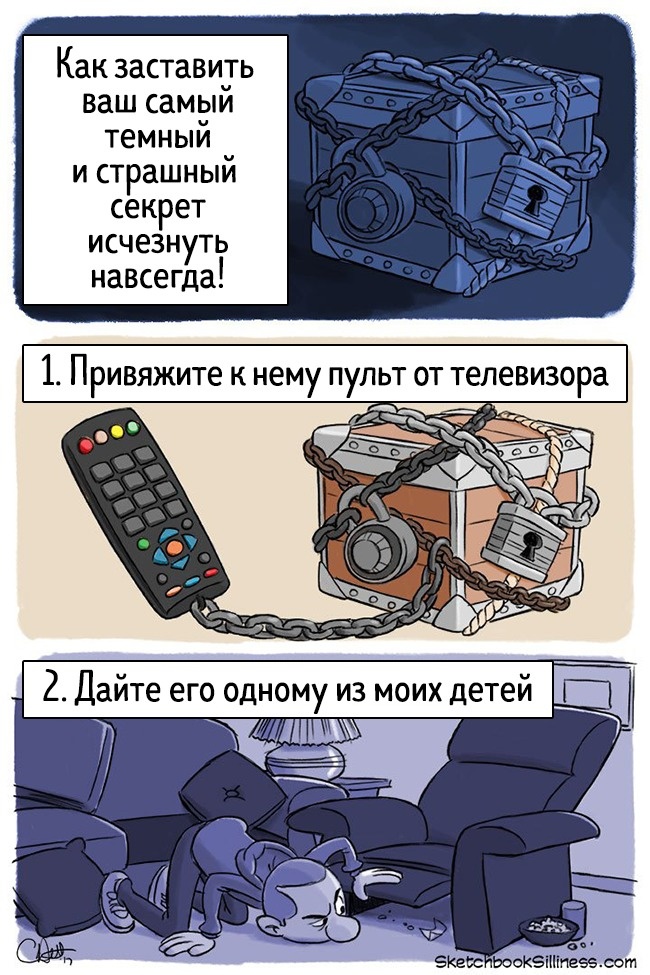 Как заставить ваш самый темный и страшный секрет исчезнуть навсегда!

1. Привяжите к нему пульт от телевизора

2. Дайте его одному из моих детей

SketchbookSilliness.com