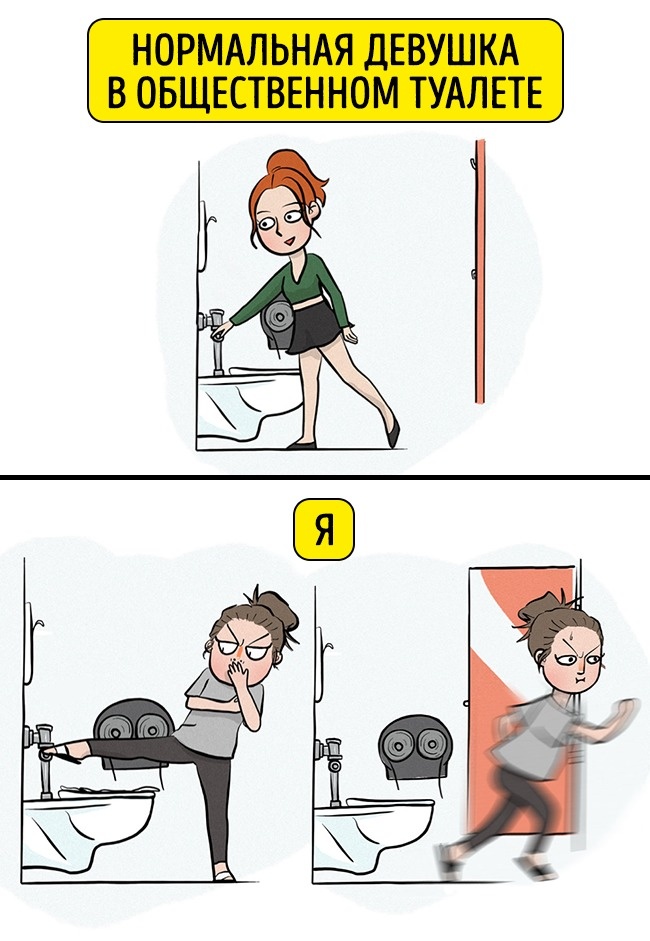 НОРМАЛЬНАЯ ДЕВУШКА
В ОБЩЕСТВЕННОМ ТУАЛЕТЕ

Я